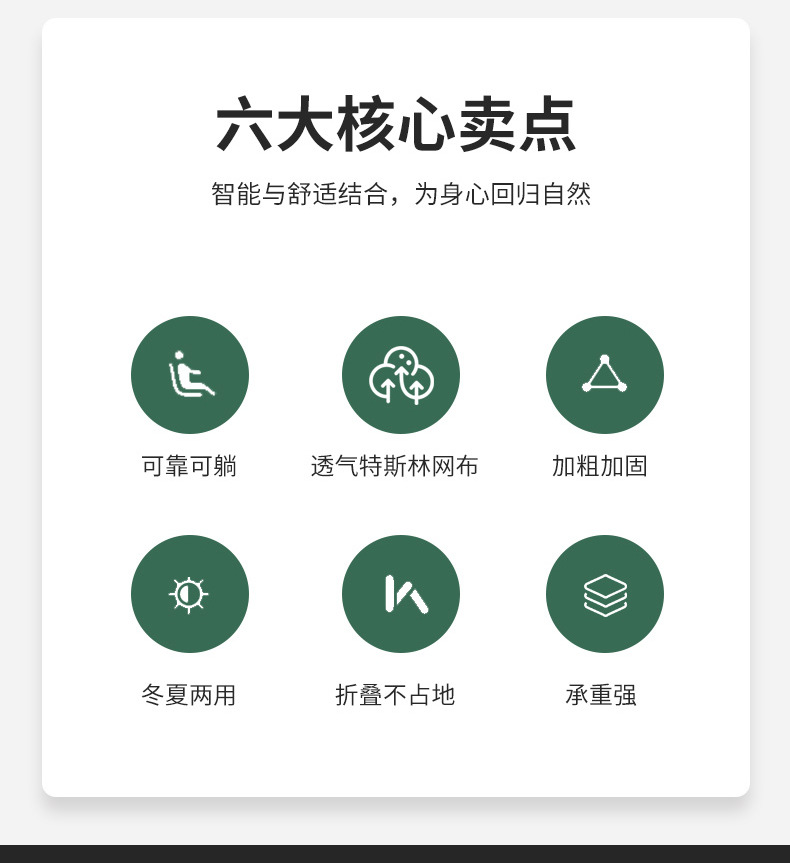 六大核心卖点

智能与舒适结合，为身心回归自然

可靠可躺

透气特斯林网布

加粗加固

冬夏两用

折叠不占地

承重强