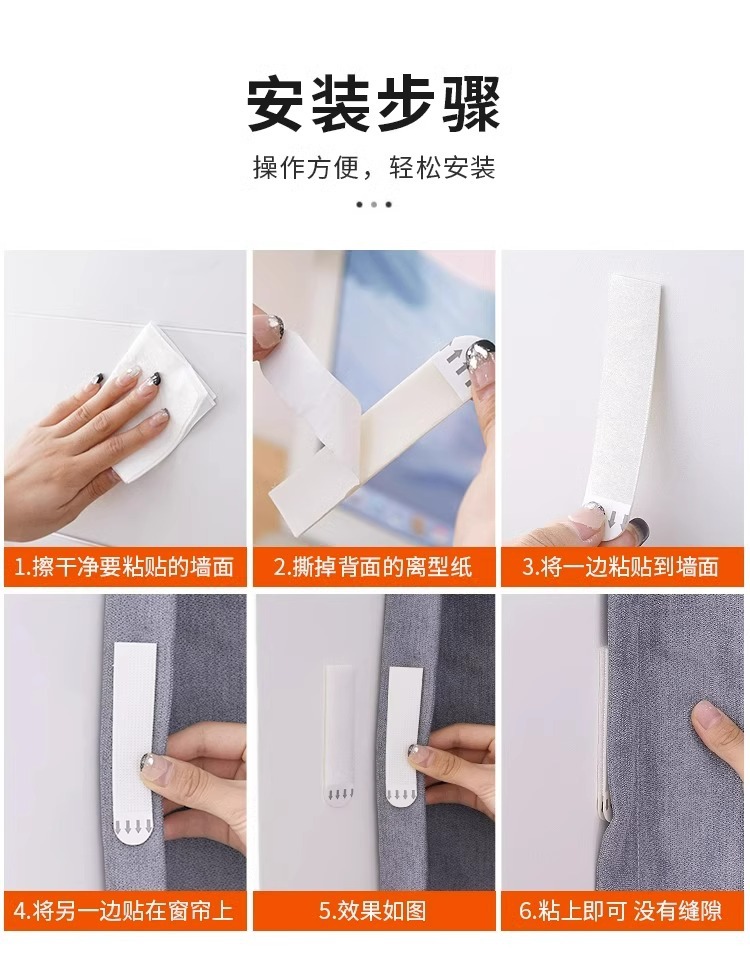 安装步骤

操作方便，轻松安装

1.擦干净要粘贴的墙面

2.撕掉背面的离型纸

3.将一边粘贴到墙面

4.将另一边贴在窗帘上

5.效果如图

6.粘上即可 没有缝隙