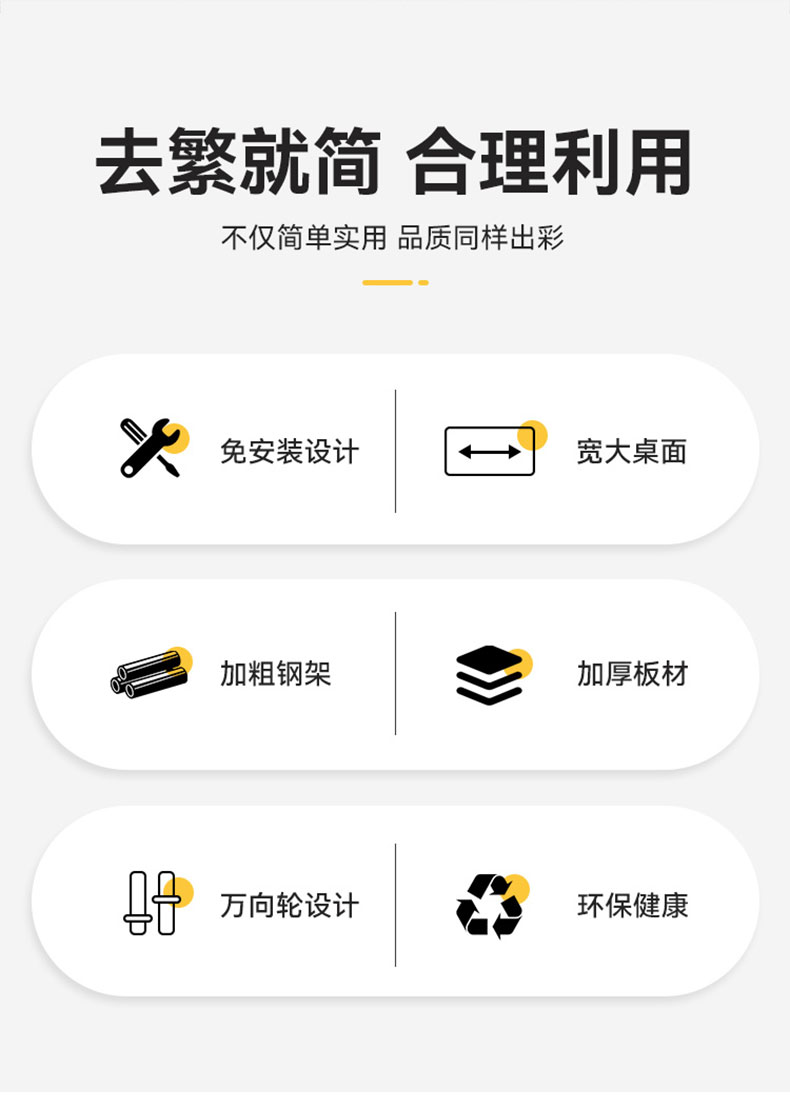 去繁就简 合理利用

不仅简单实用 品质同样出彩

免安装设计

宽大桌面

加粗钢架

加厚板材

万向轮设计

环保健康