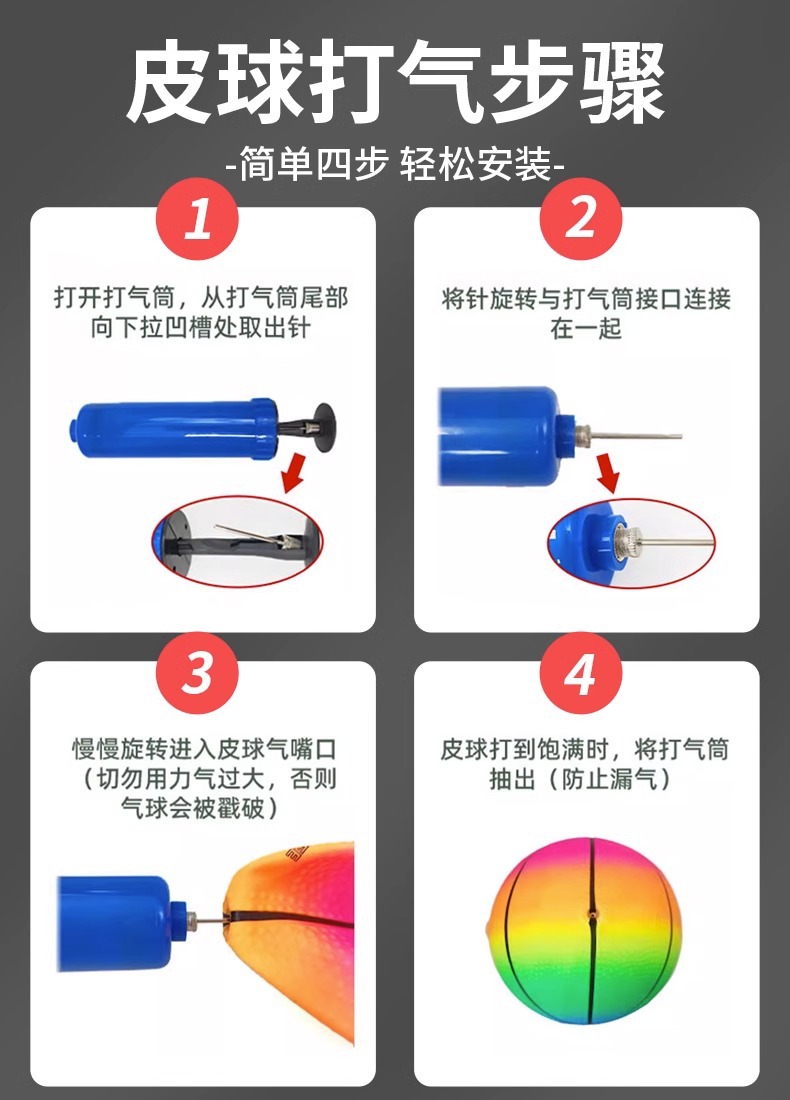 皮球打气步骤

-简单四步 轻松安装-

1

打开打气筒，从打气筒尾部向下拉凹槽处取出针

2

将针旋转与打气筒接口连接在一起

3

慢慢旋转进入皮球气嘴口（切勿用力气过大，否则气球会被戳破）

4

皮球打到饱满时，将打气筒抽出（防止漏气）