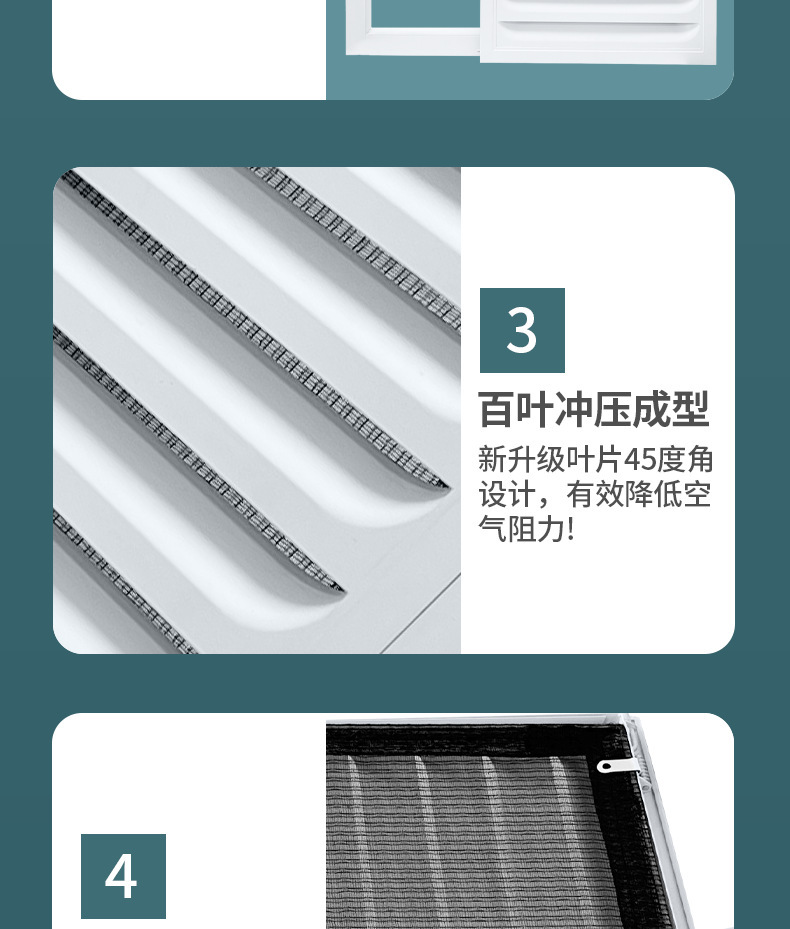 3

百叶冲压成型

新升级叶片45度角设计，有效降低空气阻力!

4