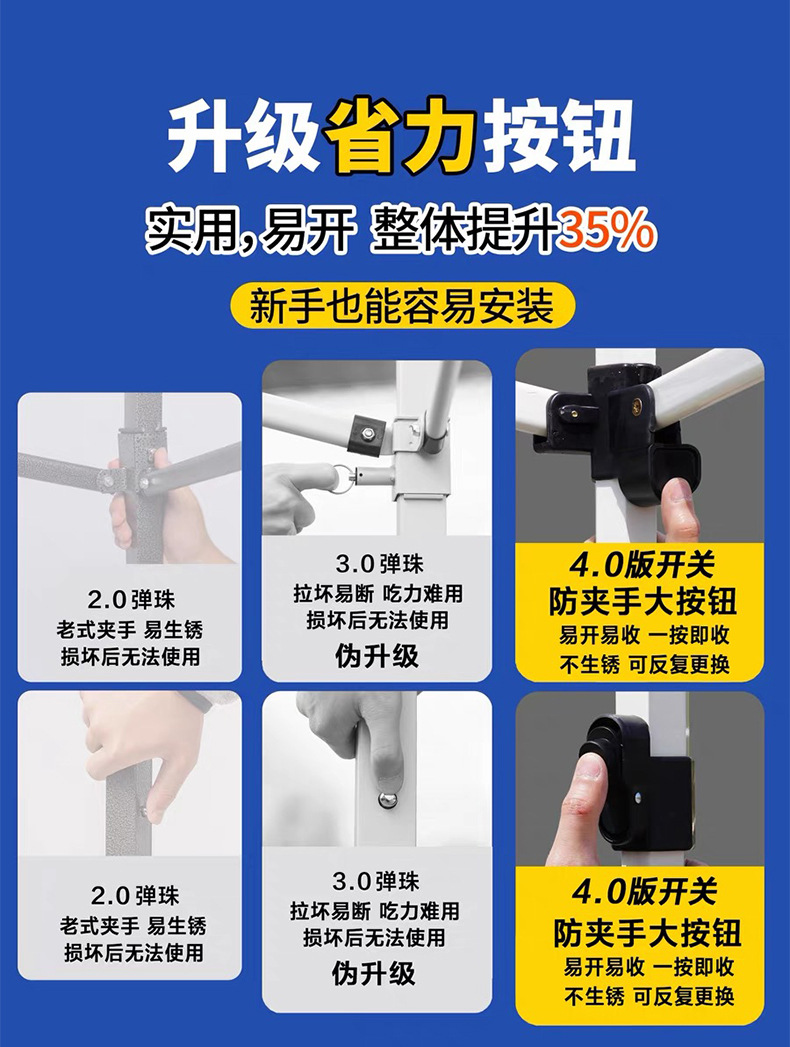 升级省力按钮

实用,易开 整体提升35%

新手也能容易安装

2.0弹珠
老式夹手 易生锈
损坏后无法使用

3.0弹珠
拉坏易断 吃力难用
损坏后无法使用
伪升级

4.0版开关
防夹手大按钮
易开易收 一按即收
不生锈 可反复更换

2.0弹珠
老式夹手 易生锈
损坏后无法使用

3.0弹珠
拉坏易断 吃力难用
损坏后无法使用
伪升级

4.0版开关
防夹手大按钮
易开易收 一按即收
不生锈 可反复更换