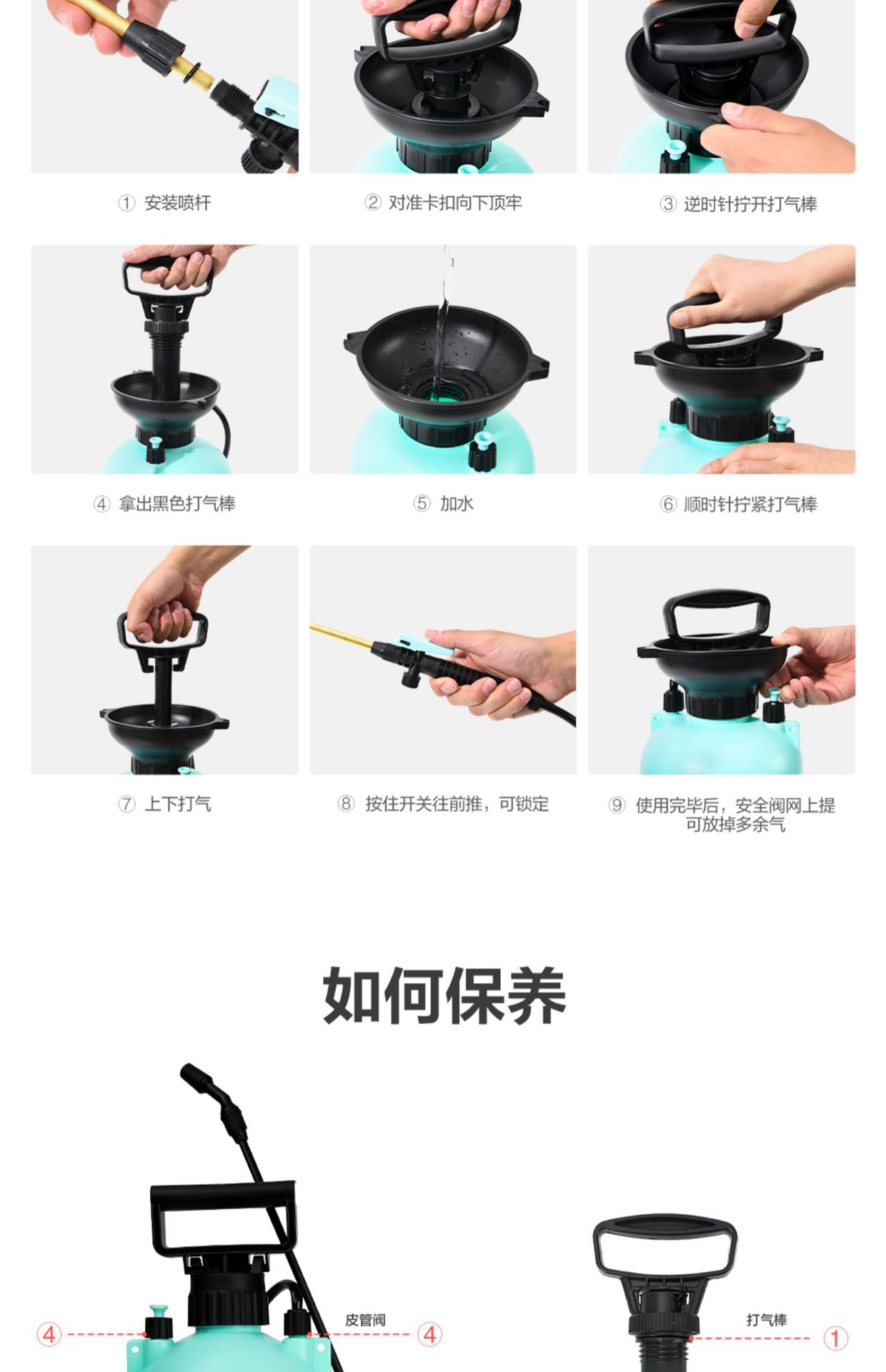 ① 安装喷杆

② 对准卡扣向下顶牢

③ 逆时针拧开打气棒

④ 拿出黑色打气棒

⑤ 加水

⑥ 顺时针拧紧打气棒

⑦ 上下打气

⑧ 按住开关往前推，可锁定

⑨ 使用完毕后，安全阀网上提可放掉多余气

如何保养

④

皮管阀

④

打气棒

①