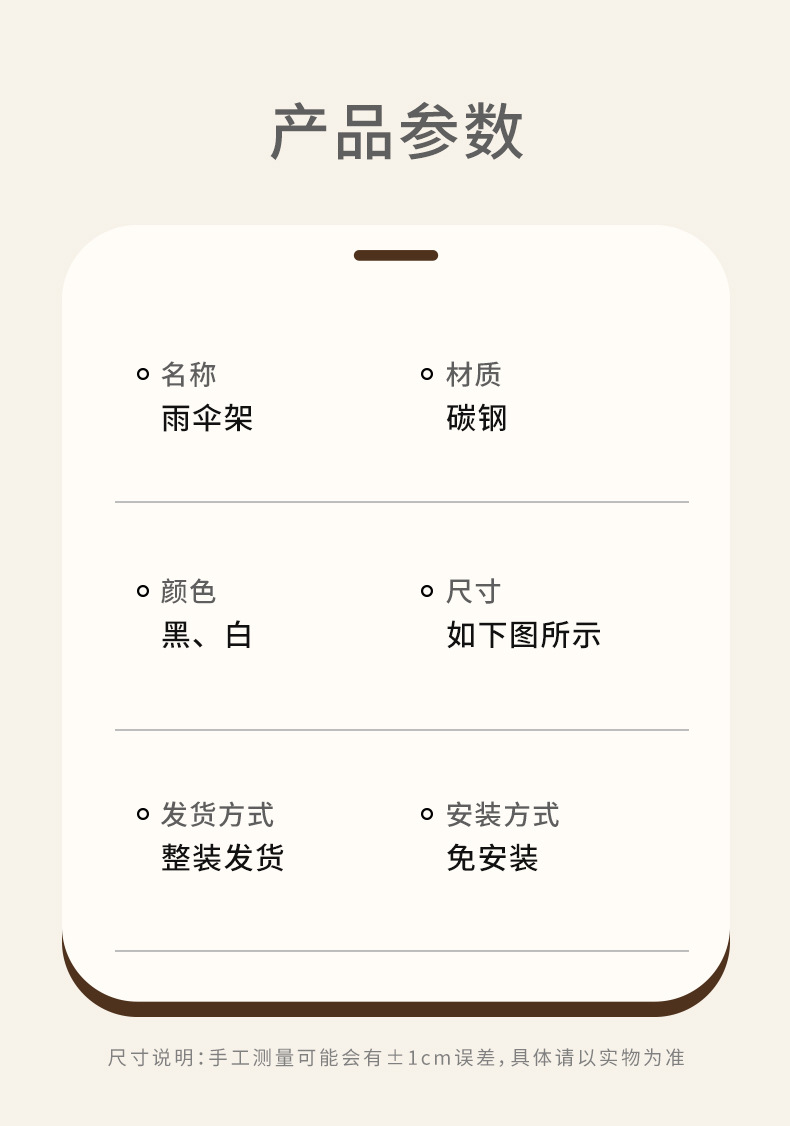 产品参数

名称
雨伞架

材质
碳钢

颜色
黑、白

尺寸
如下图所示

发货方式
整装发货

安装方式
免安装

尺寸说明:手工测量可能会有±1cm误差,具体请以实物为准