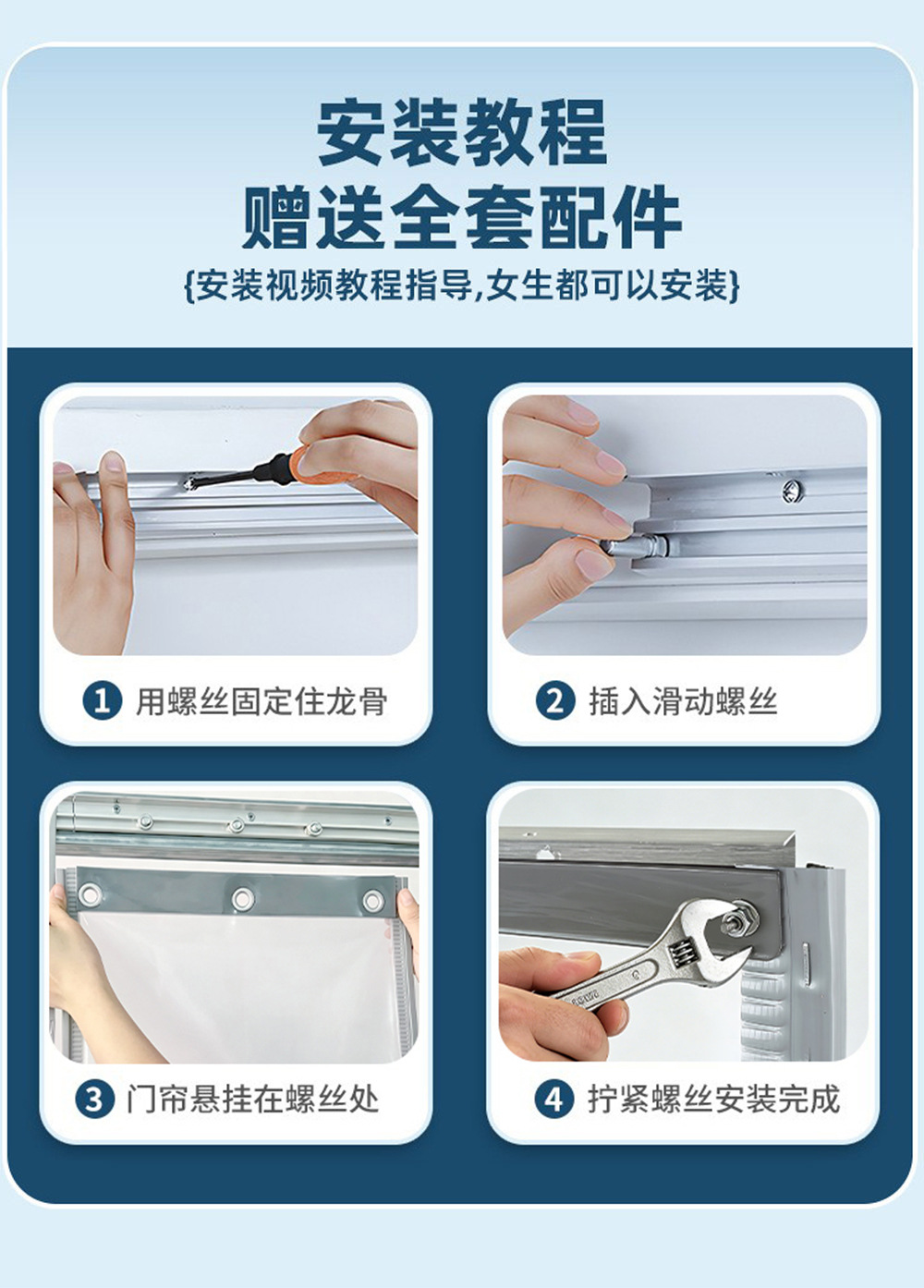 安装教程
赠送全套配件
{安装视频教程指导,女生都可以安装}

1 用螺丝固定住龙骨

2 插入滑动螺丝

3 门帘悬挂在螺丝处

4 拧紧螺丝安装完成