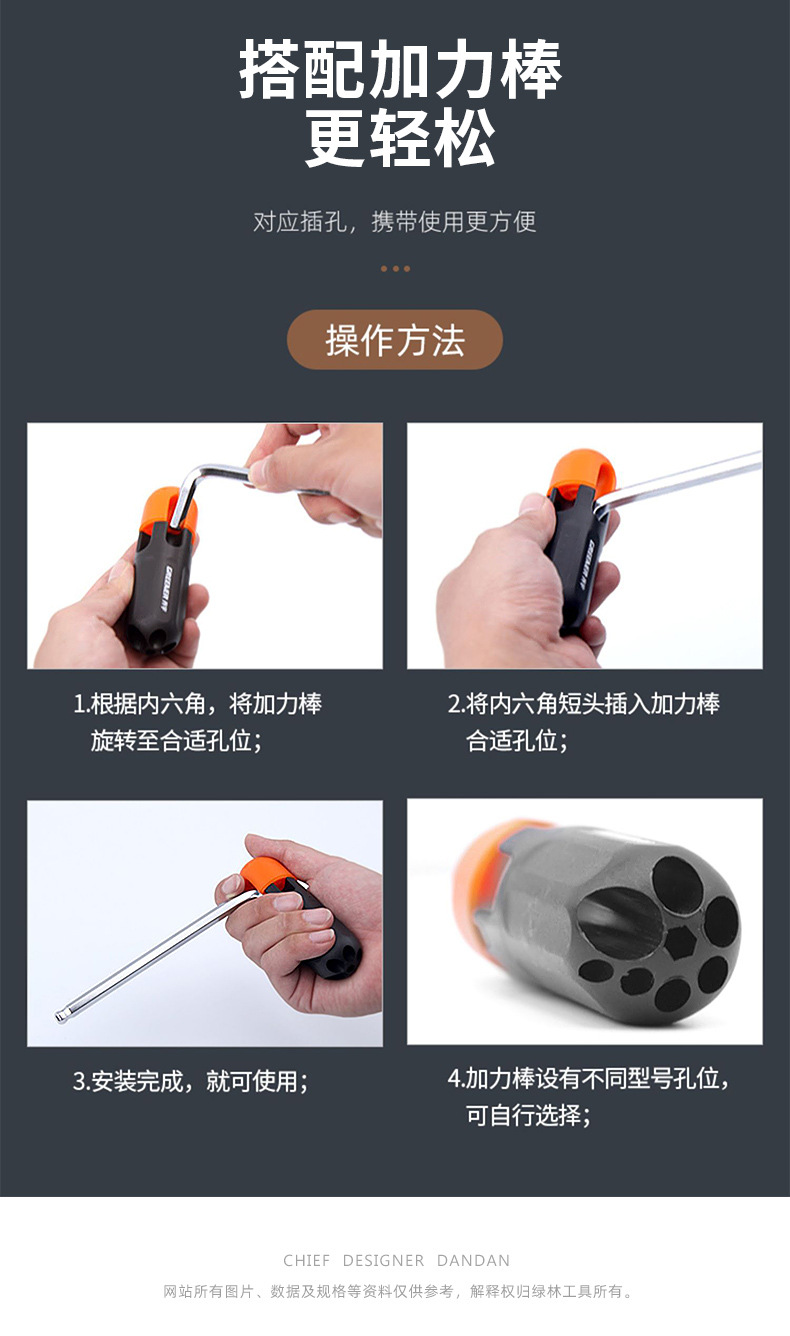 搭配加力棒
更轻松

对应插孔，携带使用更方便

操作方法

1.根据内六角，将加力棒旋转至合适孔位；

2.将内六角短头插入加力棒合适孔位；

3.安装完成，就可使用；

4.加力棒设有不同型号孔位，可自行选择；

CHIEF DESIGNER DANDAN

网站所有图片、数据及规格等资料仅供参考，解释权归绿林工具所有。