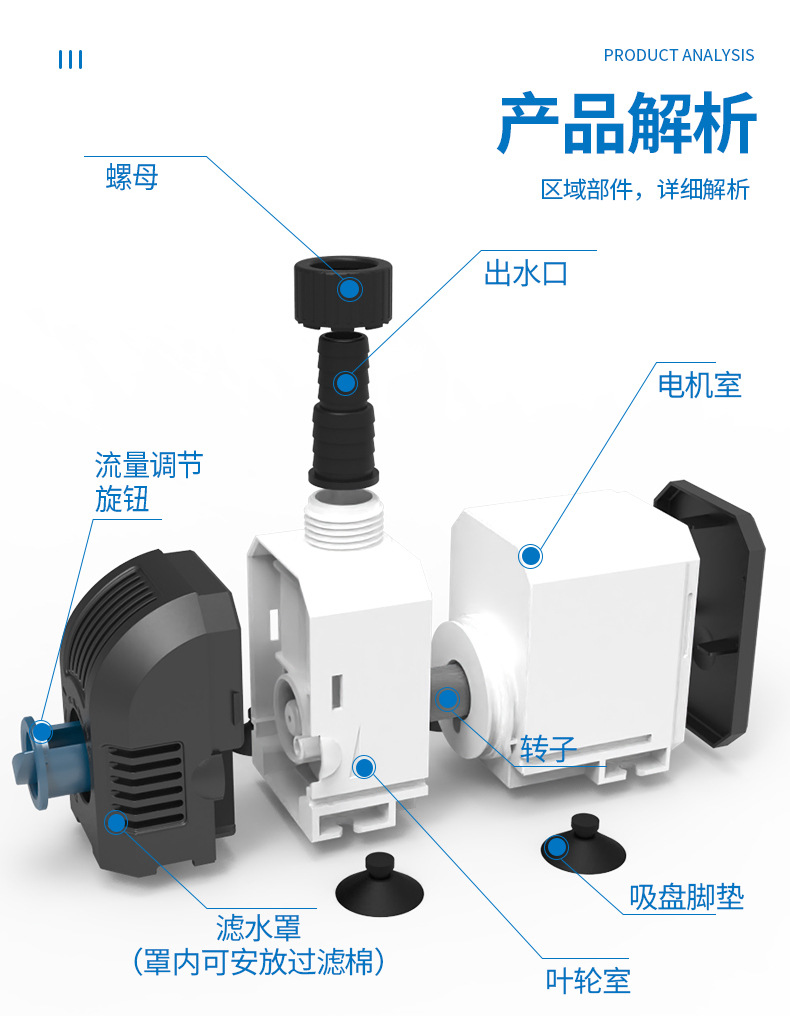 III

PRODUCT ANALYSIS

产品解析

区域部件，详细解析

螺母

出水口

电机室

流量调节旋钮

转子

吸盘脚垫

滤水罩
（罩内可安放过滤棉）

叶轮室