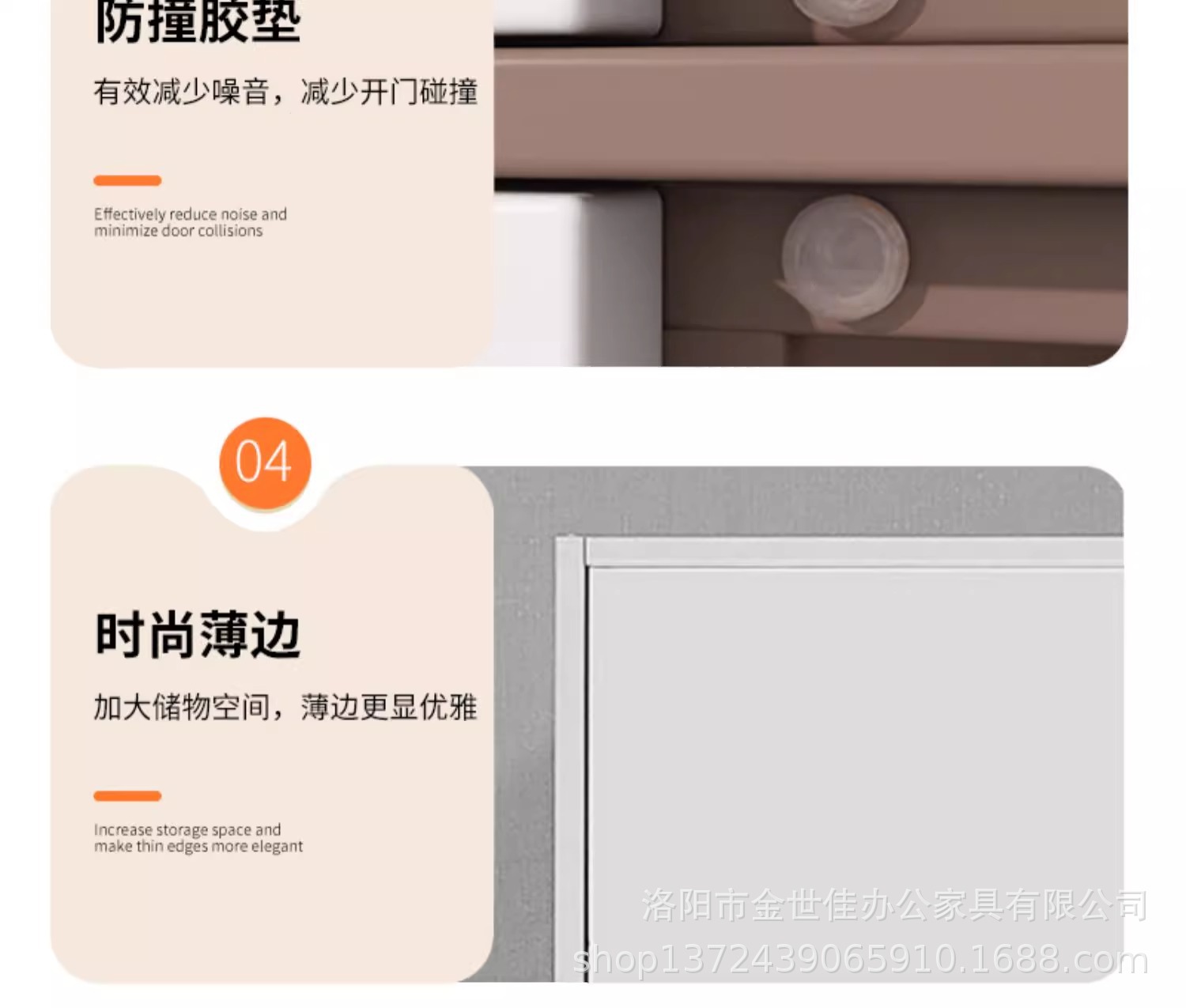 防撞胶垫

有效减少噪音，减少开门碰撞

Effectively reduce noise and minimize door collisions

04

时尚薄边

加大储物空间，薄边更显优雅

Increase storage space and make thin edges more elegant

洛阳市金世佳办公家具有限公司
shop1372439065910.1688.com