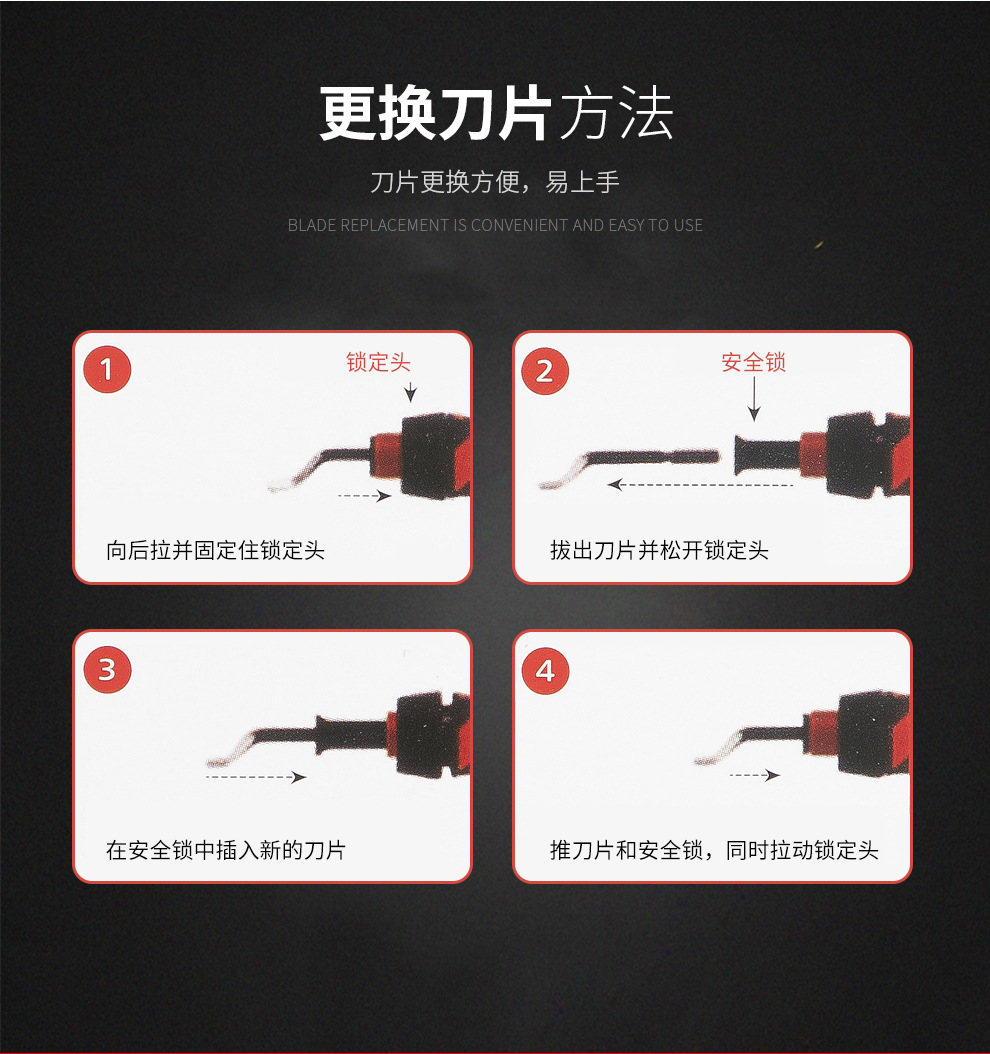 更换刀片方法

刀片更换方便，易上手

BLADE REPLACEMENT IS CONVENIENT AND EASY TO USE

1
锁定头
向后拉并固定住锁定头

2
安全锁
拔出刀片并松开锁定头

3
在安全锁中插入新的刀片

4
推刀片和安全锁，同时拉动锁定头