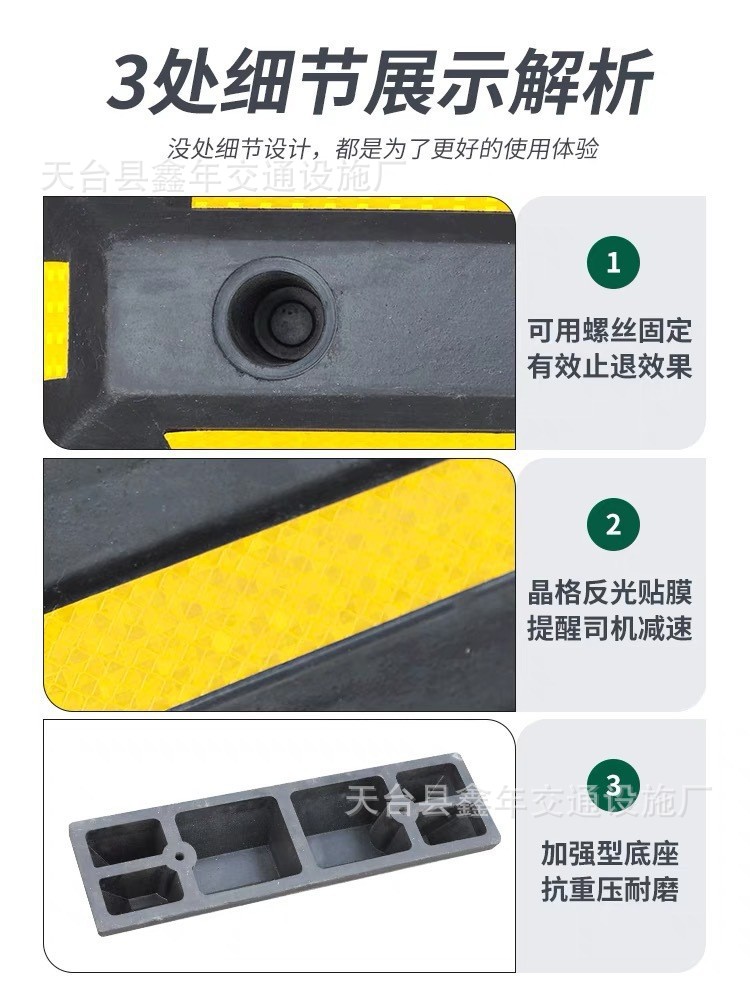 3处细节展示解析

没处细节设计，都是为了更好的使用体验

天台县鑫年交通设施厂

1

可用螺丝固定
有效止退效果

2

晶格反光贴膜
提醒司机减速

天台县鑫年交通设施厂

3

加强型底座
抗重压耐磨