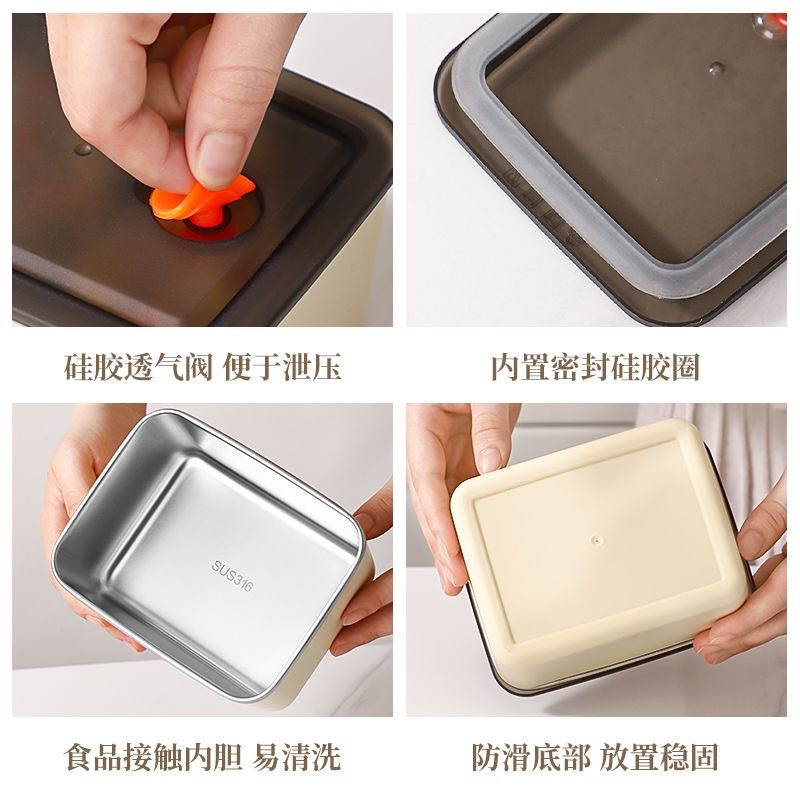 硅胶透气阀 便于泄压

内置密封硅胶圈

SUS316

食品接触内胆 易清洗

防滑底部 放置稳固