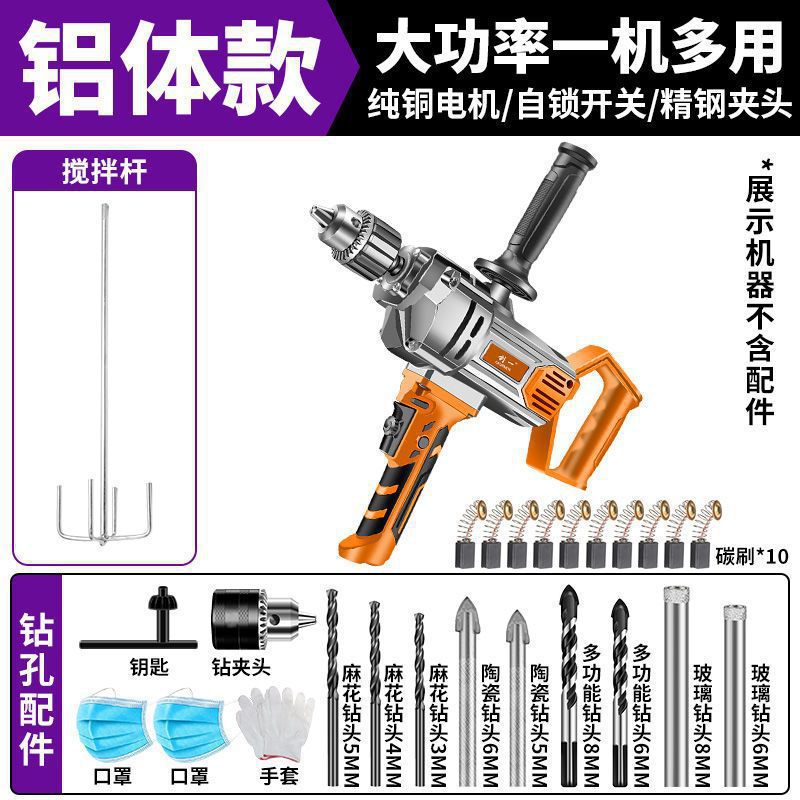 铝体款

大功率一机多用
纯铜电机/自锁开关/精钢夹头

搅拌杆

*展示机器不含配件

碳刷*10

钻孔配件

钥匙
钻夹头
口罩
口罩
手套
麻花钻头5MM
麻花钻头4MM
麻花钻头3MM
陶瓷钻头6MM
陶瓷钻头5MM
多功能钻头8MM
多功能钻头6MM
玻璃钻头8MM
玻璃钻头6MM