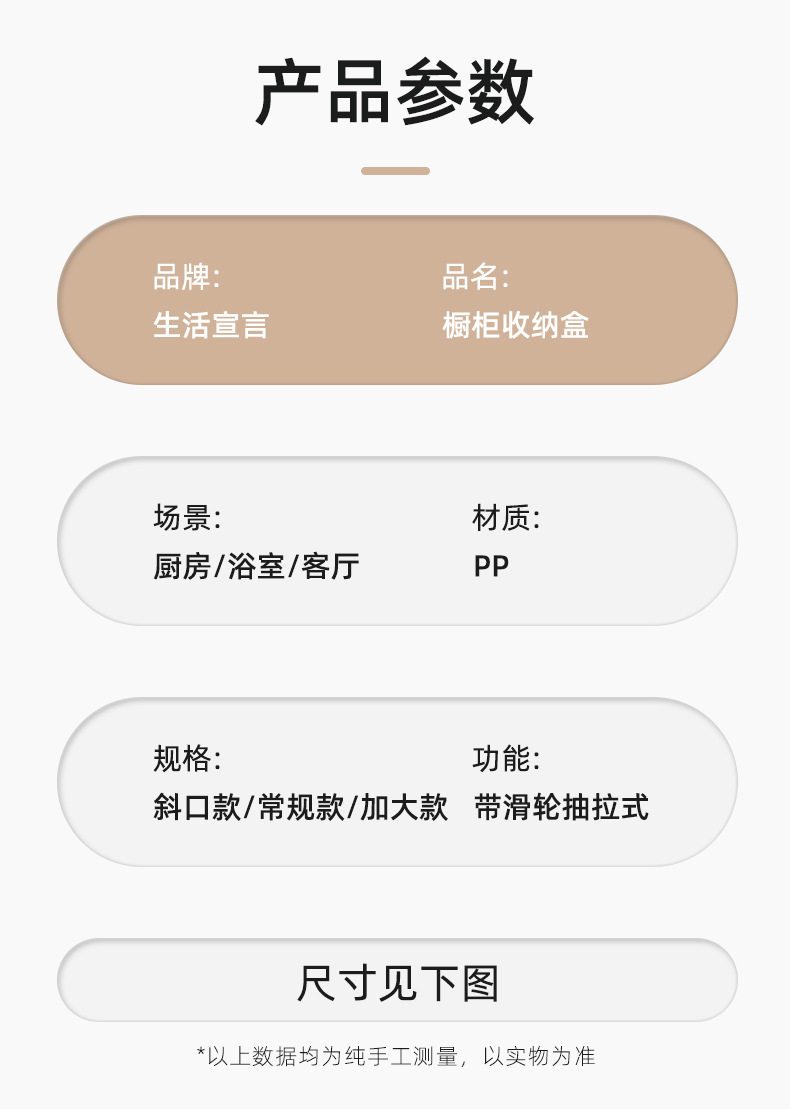 产品参数

品牌:
生活宣言

品名:
橱柜收纳盒

场景:
厨房/浴室/客厅

材质:
PP

规格:
斜口款/常规款/加大款

功能:
带滑轮抽拉式

尺寸见下图

*以上数据均为纯手工测量，以实物为准