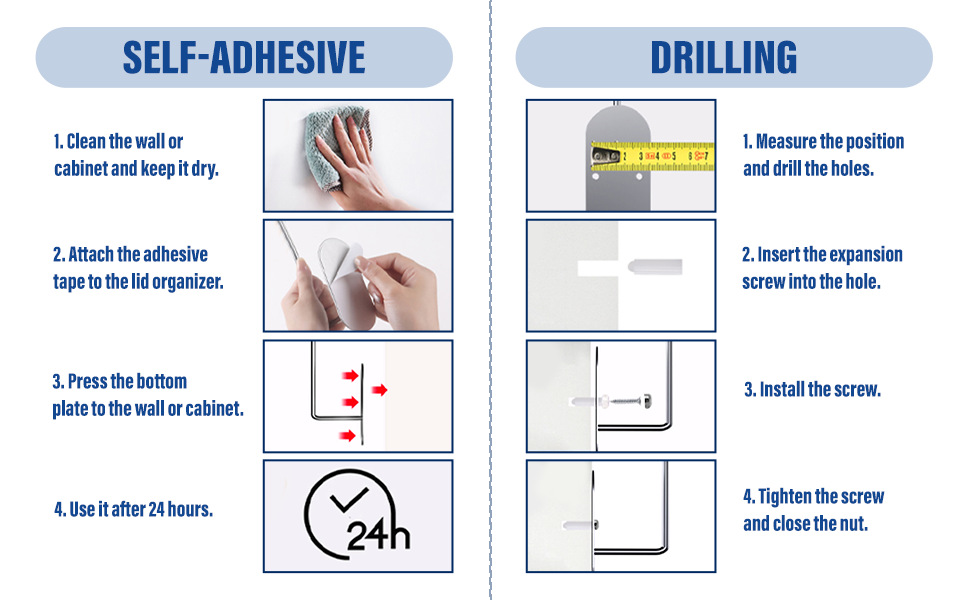 SELF-ADHESIVE

1. Clean the wall or cabinet and keep it dry.

2. Attach the adhesive tape to the lid organizer.

3. Press the bottom plate to the wall or cabinet.

4. Use it after 24 hours.

24h

DRILLING

1. Measure the position and drill the holes.

2. Insert the expansion screw into the hole.

3. Install the screw.

4. Tighten the screw and close the nut.