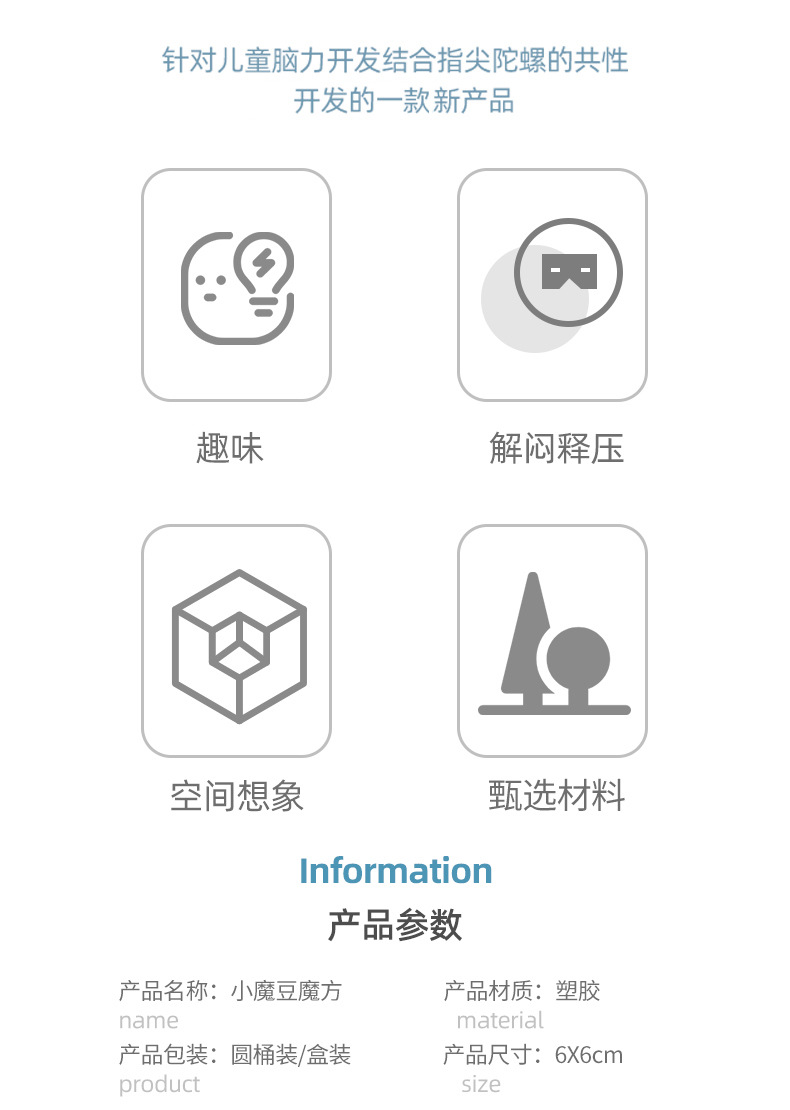 针对儿童脑力开发结合指尖陀螺的共性
开发的一款新产品

趣味

解闷释压

空间想象

甄选材料

Information
产品参数

产品名称：小魔豆魔方
name
产品包装：圆桶装/盒装
product

产品材质：塑胶
material
产品尺寸：6X6cm
size