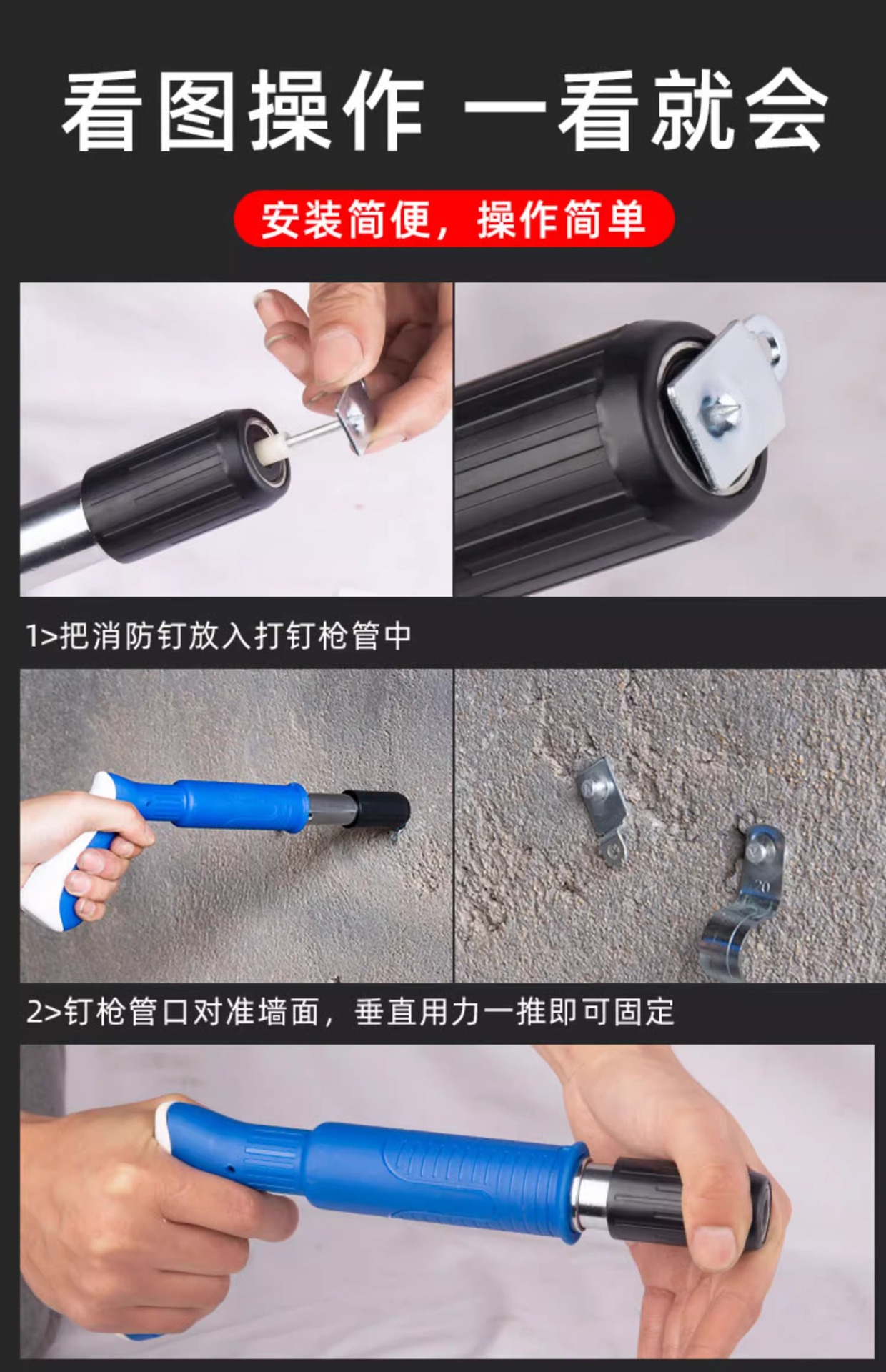 看图操作 一看就会

安装简便，操作简单

1>把消防钉放入打钉枪管中

20

2>钉枪管口对准墙面，垂直用力一推即可固定