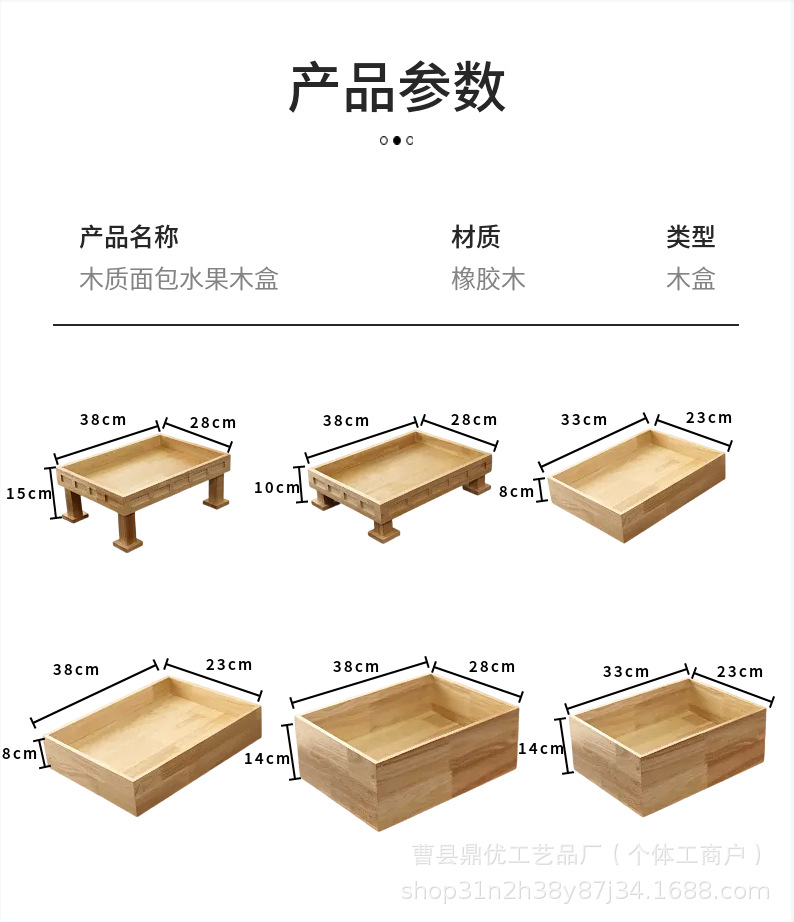 产品参数

产品名称
木质面包水果木盒

材质
橡胶木

类型
木盒

38cm 28cm 15cm

38cm 28cm 10cm

33cm 23cm 8cm

38cm 23cm 8cm

38cm 28cm 14cm

33cm 23cm 14cm

曹县鼎优工艺品厂（个体工商户）
shop31n2h38y87j34.1688.com