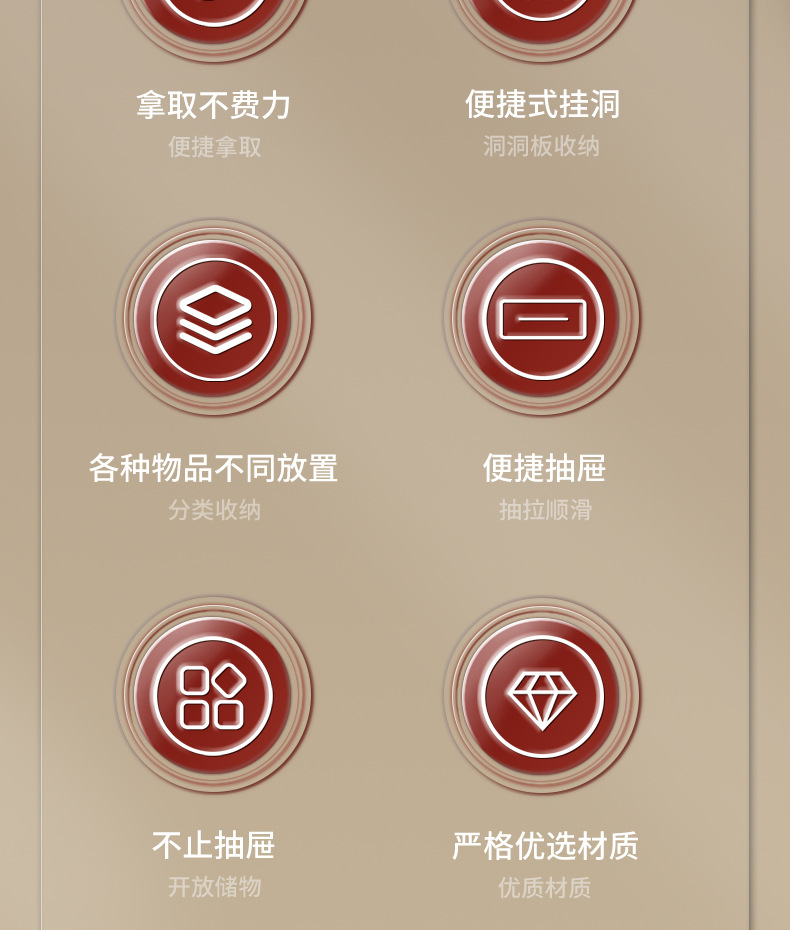 拿取不费力
便捷拿取

便捷式挂洞
洞洞板收纳

各种物品不同放置
分类收纳

便捷抽屉
抽拉顺滑

不止抽屉
开放储物

严格优选材质
优质材质