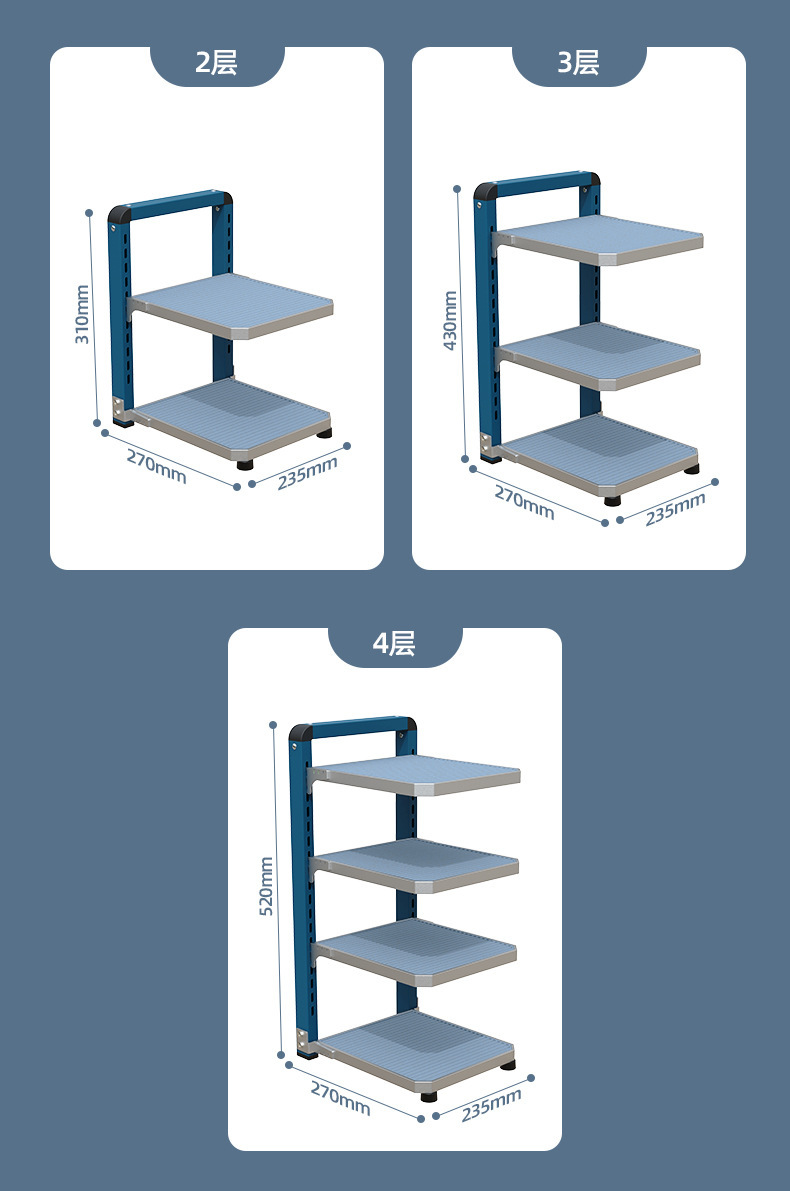 2层

310mm

270mm

235mm

3层

430mm

270mm

235mm

4层

520mm

270mm

235mm