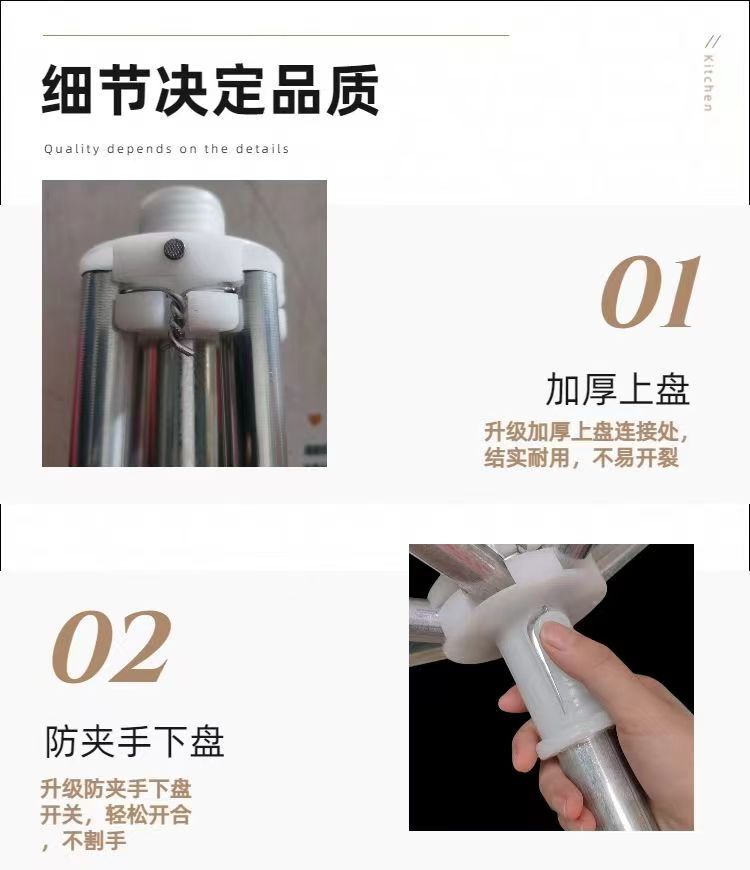 细节决定品质

Quality depends on the details

// Kitchen

01

加厚上盘

升级加厚上盘连接处，结实耐用，不易开裂

02

防夹手下盘

升级防夹手下盘开关，轻松开合，不割手