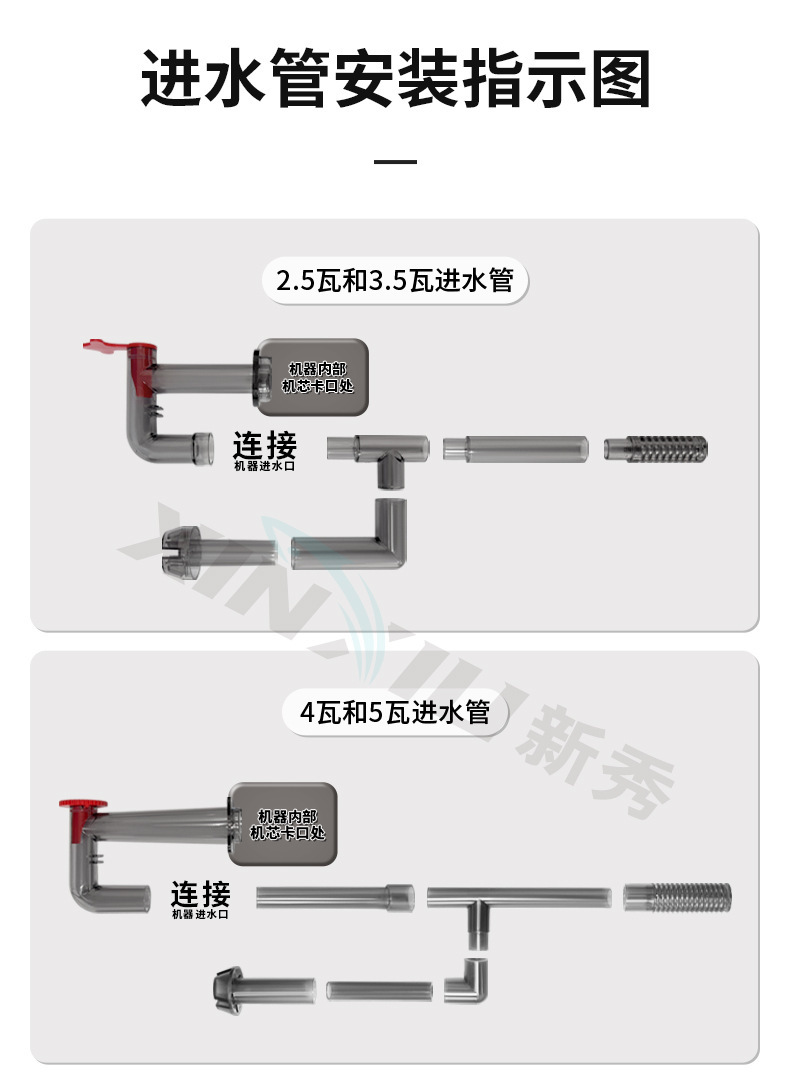 进水管安装指示图

2.5瓦和3.5瓦进水管

机器内部
机芯卡口处

连接
机器进水口

XINXIU 新秀

4瓦和5瓦进水管

机器内部
机芯卡口处

连接
机器进水口