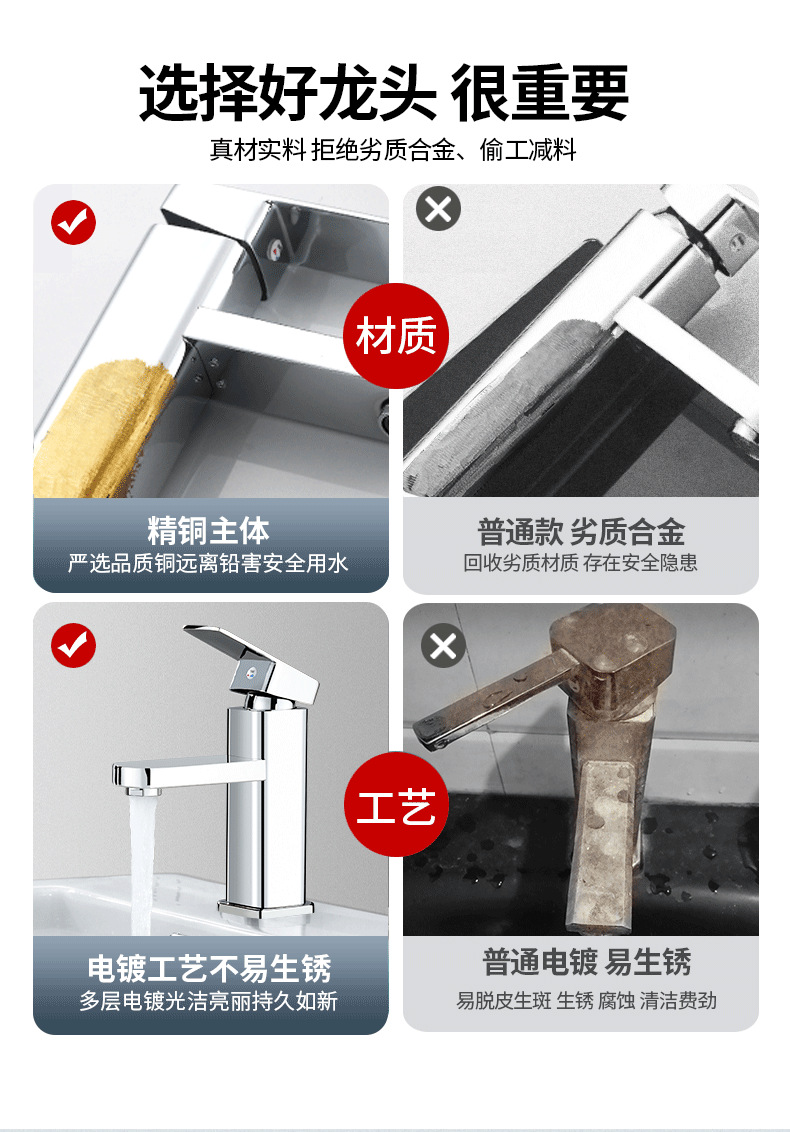 选择好龙头 很重要
真材实料 拒绝劣质合金、偷工减料

材质

精铜主体
严选品质铜远离铅害安全用水

普通款 劣质合金
回收劣质材质 存在安全隐患

工艺

电镀工艺不易生锈
多层电镀光洁亮丽持久如新

普通电镀 易生锈
易脱皮生斑 生锈 腐蚀 清洁费劲