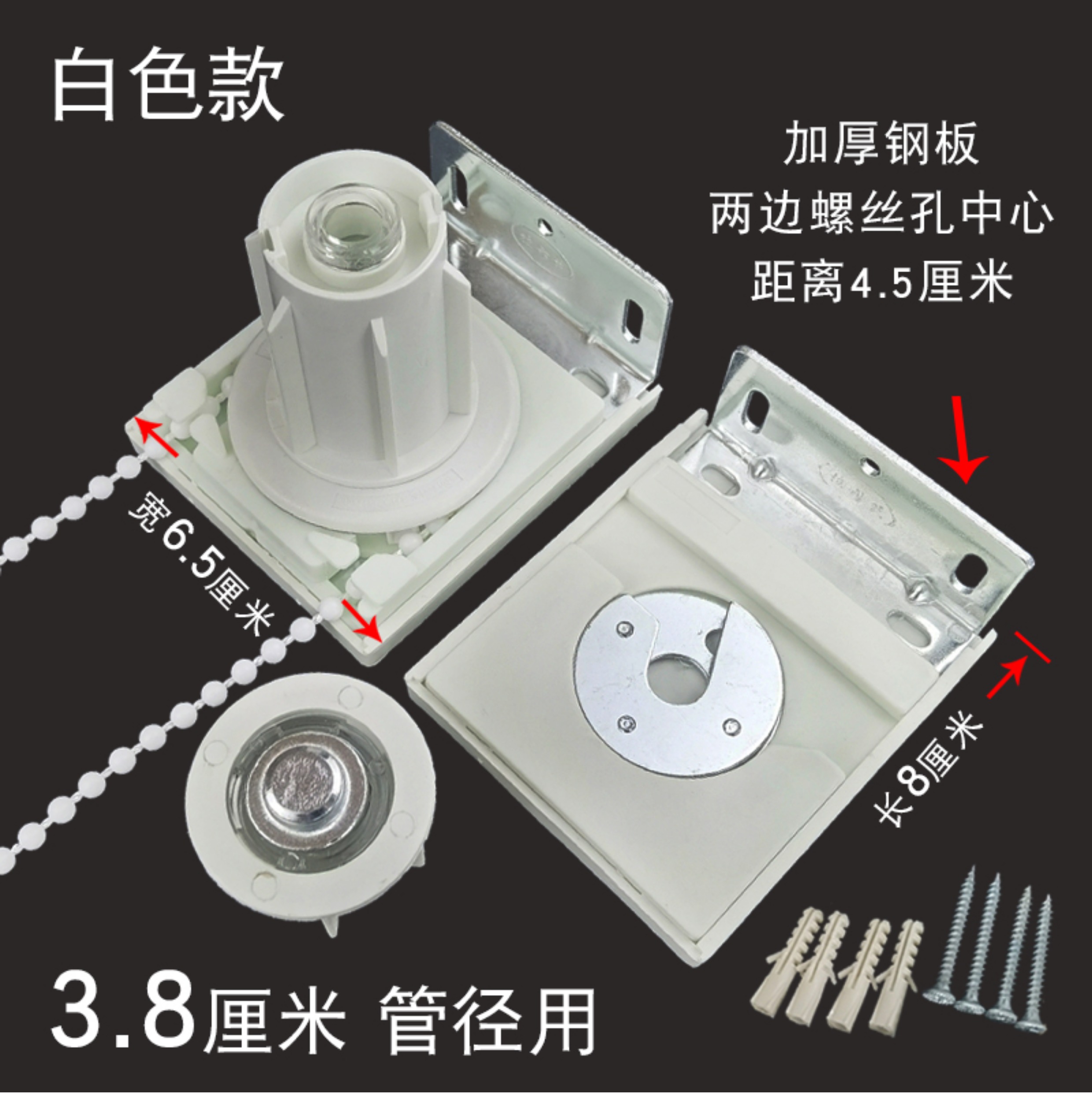 白色款

加厚钢板
两边螺丝孔中心
距离4.5厘米

宽6.5厘米

长8厘米

3.8厘米 管径用