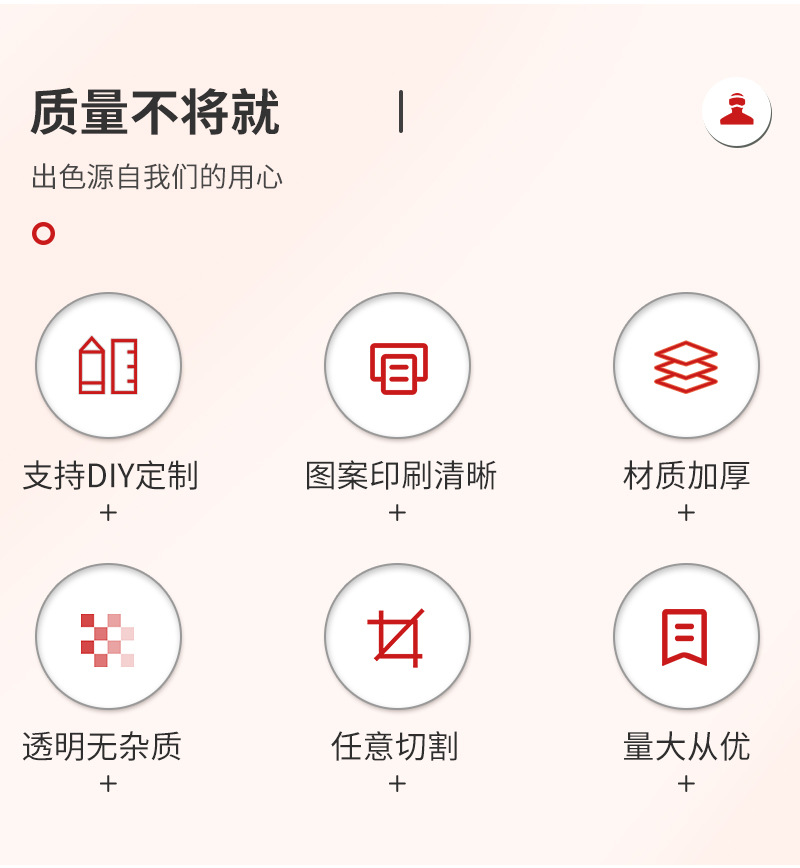 质量不将就

出色源自我们的用心

支持DIY定制
+

图案印刷清晰
+

材质加厚
+

透明无杂质
+

任意切割
+

量大从优
+