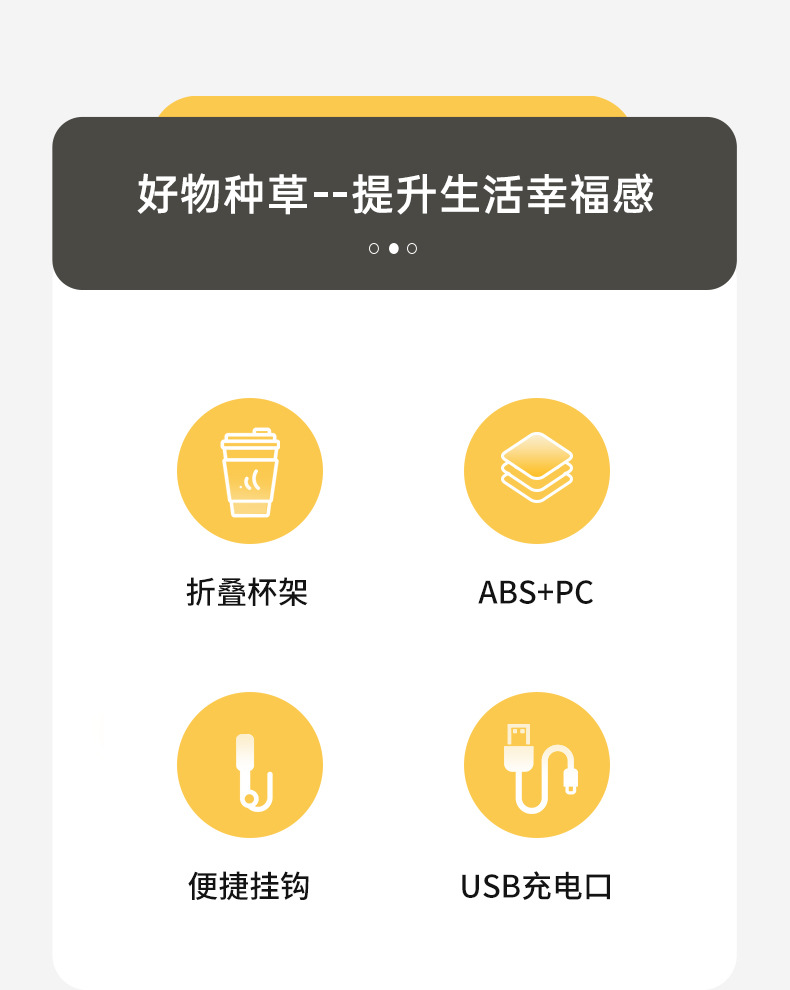 好物种草--提升生活幸福感

折叠杯架

ABS+PC

便捷挂钩

USB充电口