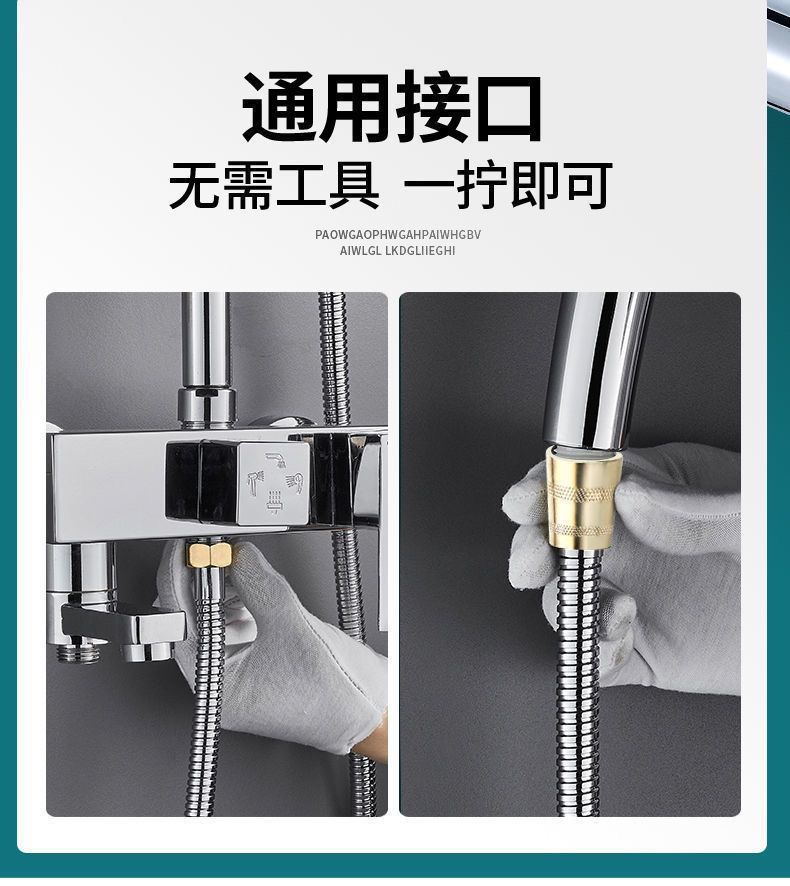 通用接口

无需工具 一拧即可

PAOWGAOPHWGAHPAIWHGBV
AIWLGL LKDGLIIEGHI