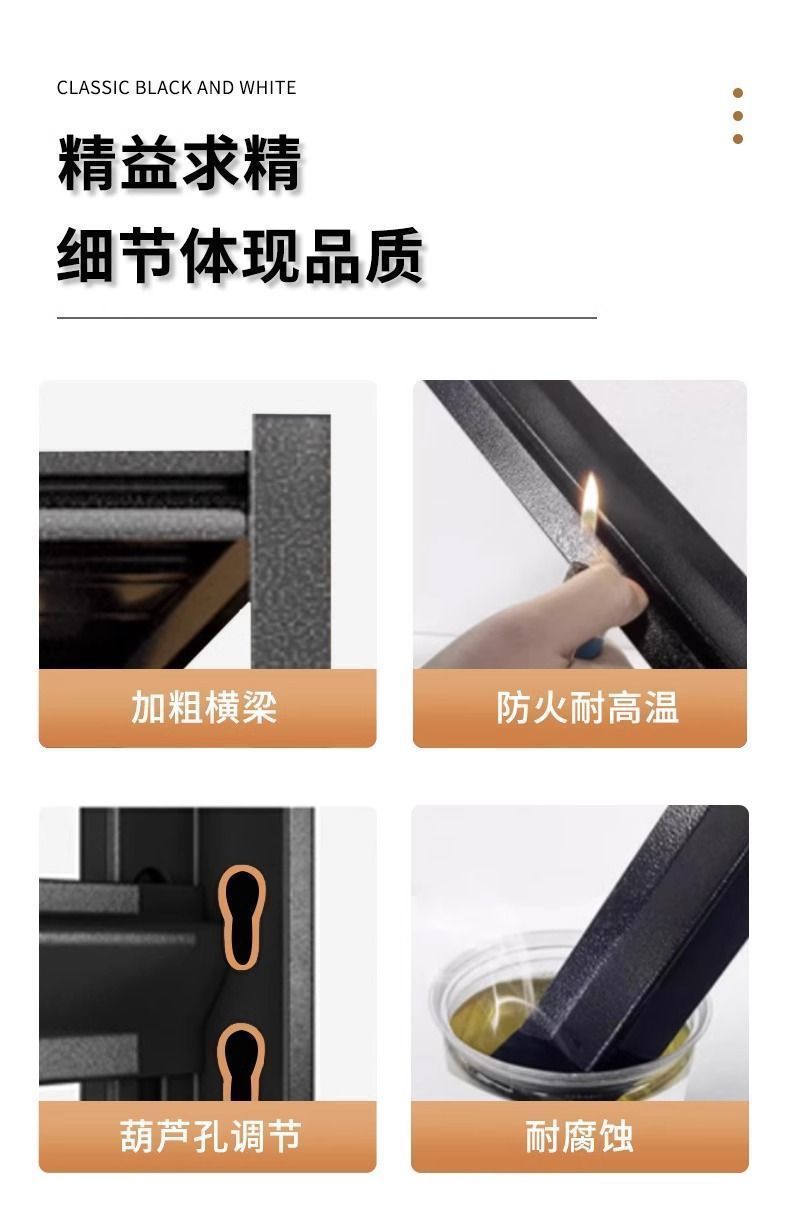 CLASSIC BLACK AND WHITE

精益求精

细节体现品质

加粗横梁

防火耐高温

葫芦孔调节

耐腐蚀