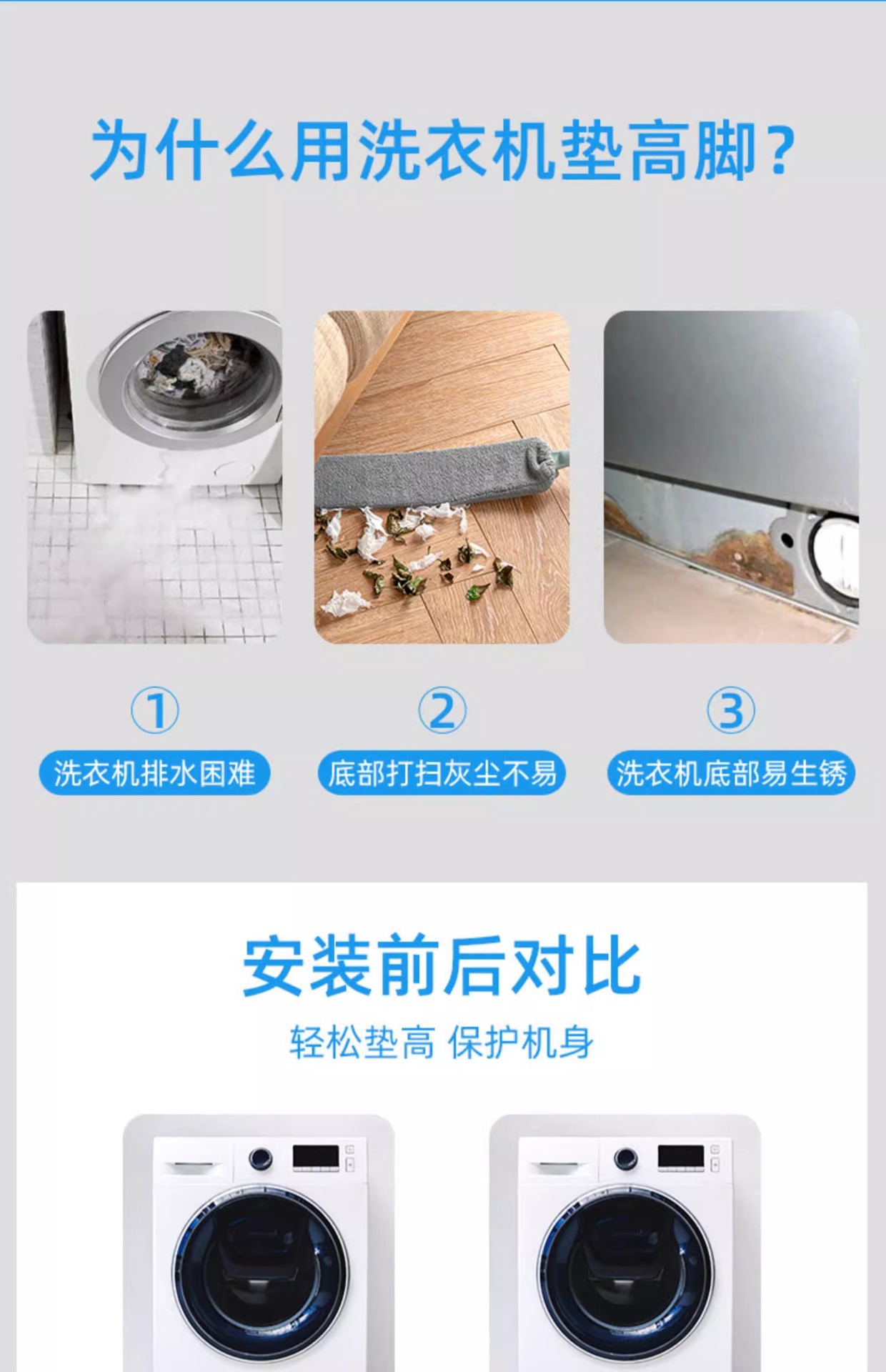 为什么用洗衣机垫高脚？

①
洗衣机排水困难

②
底部打扫灰尘不易

③
洗衣机底部易生锈

安装前后对比

轻松垫高 保护机身