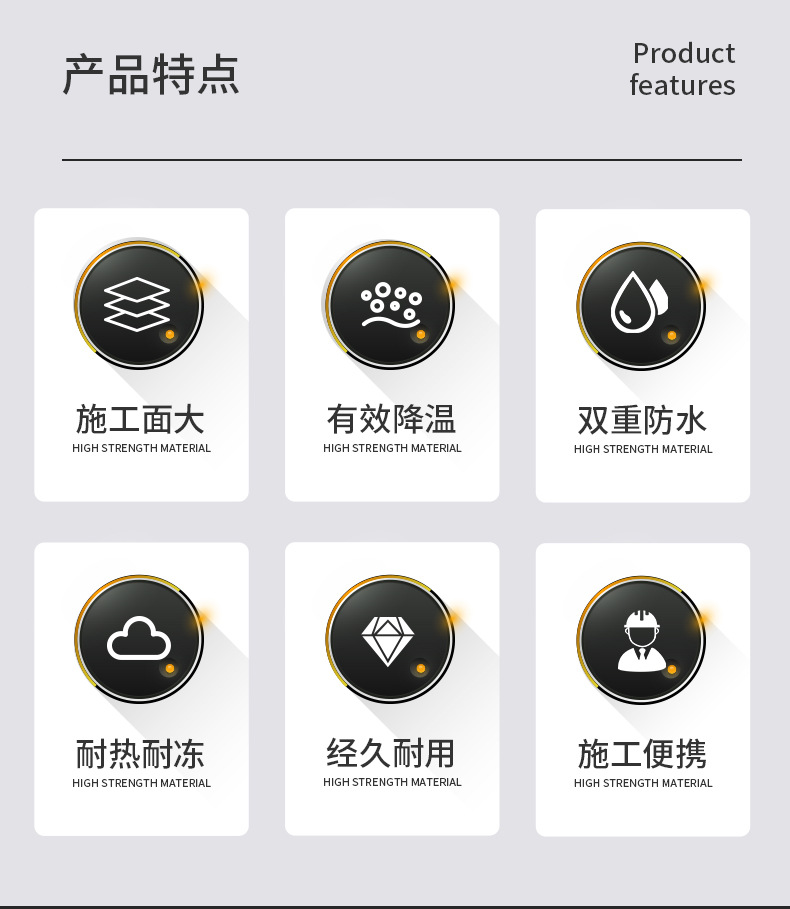 产品特点

Product
features

施工面大
HIGH STRENGTH MATERIAL

有效降温
HIGH STRENGTH MATERIAL

双重防水
HIGH STRENGTH MATERIAL

耐热耐冻
HIGH STRENGTH MATERIAL

经久耐用
HIGH STRENGTH MATERIAL

施工便携
HIGH STRENGTH MATERIAL