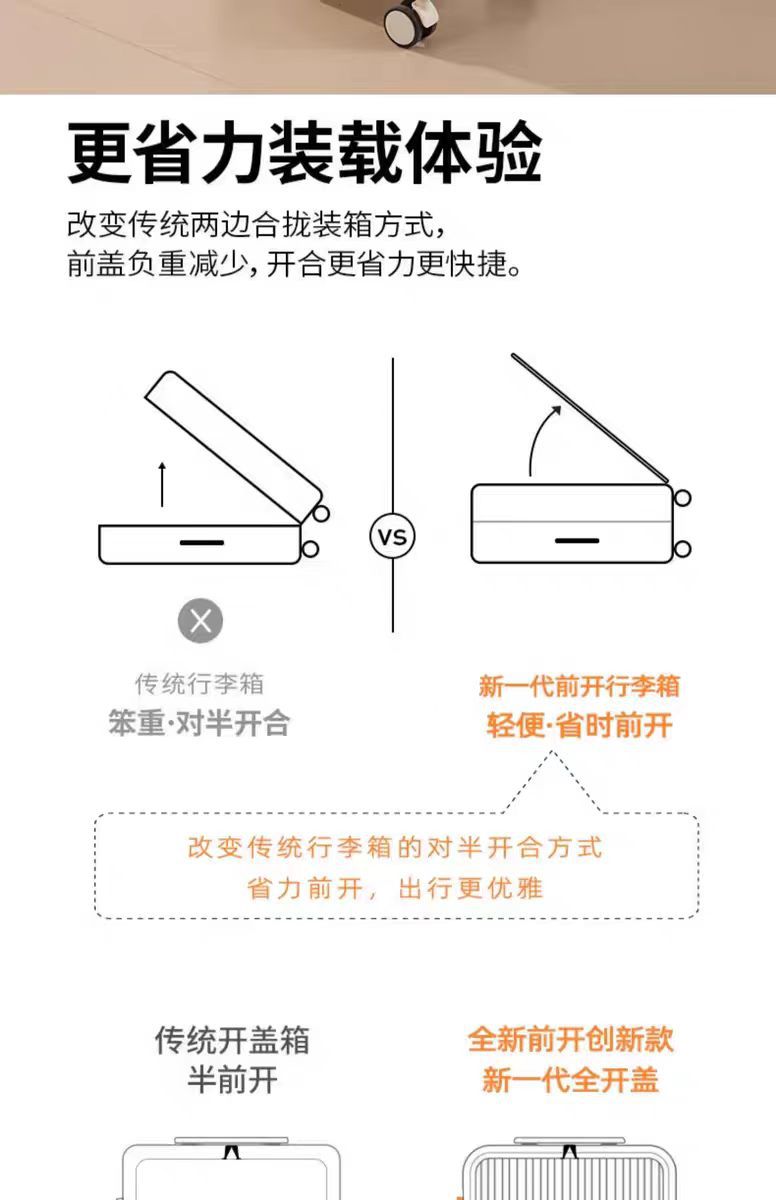 更省力装载体验

改变传统两边合拢装箱方式，
前盖负重减少，开合更省力更快捷。

VS

传统行李箱
笨重·对半开合

新一代前开行李箱
轻便·省时前开

改变传统行李箱的对半开合方式
省力前开，出行更优雅

传统开盖箱
半前开

全新前开创新款
新一代全开盖