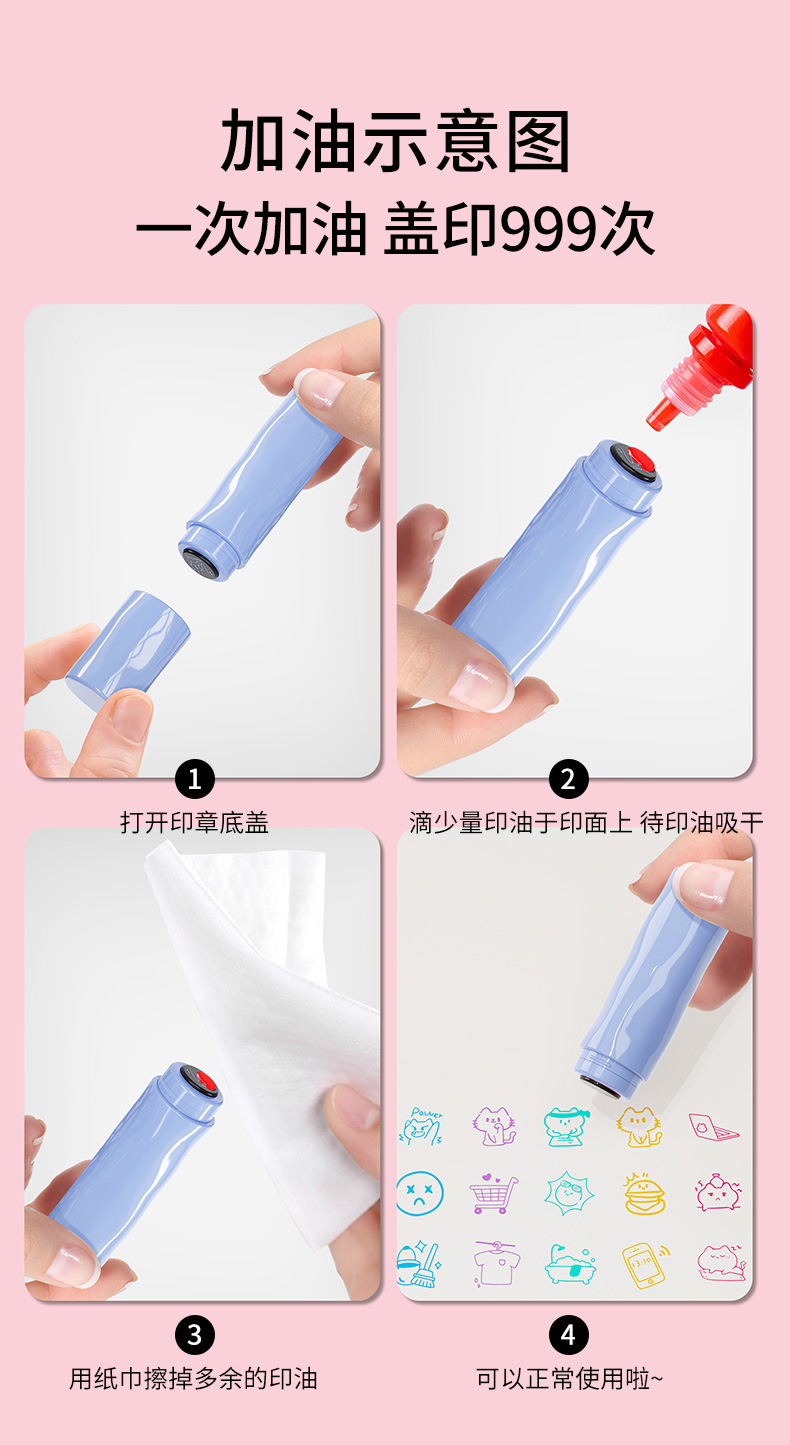 加油示意图
一次加油 盖印999次

1
打开印章底盖

2
滴少量印油于印面上 待印油吸干

Power

3
用纸巾擦掉多余的印油

4
可以正常使用啦~