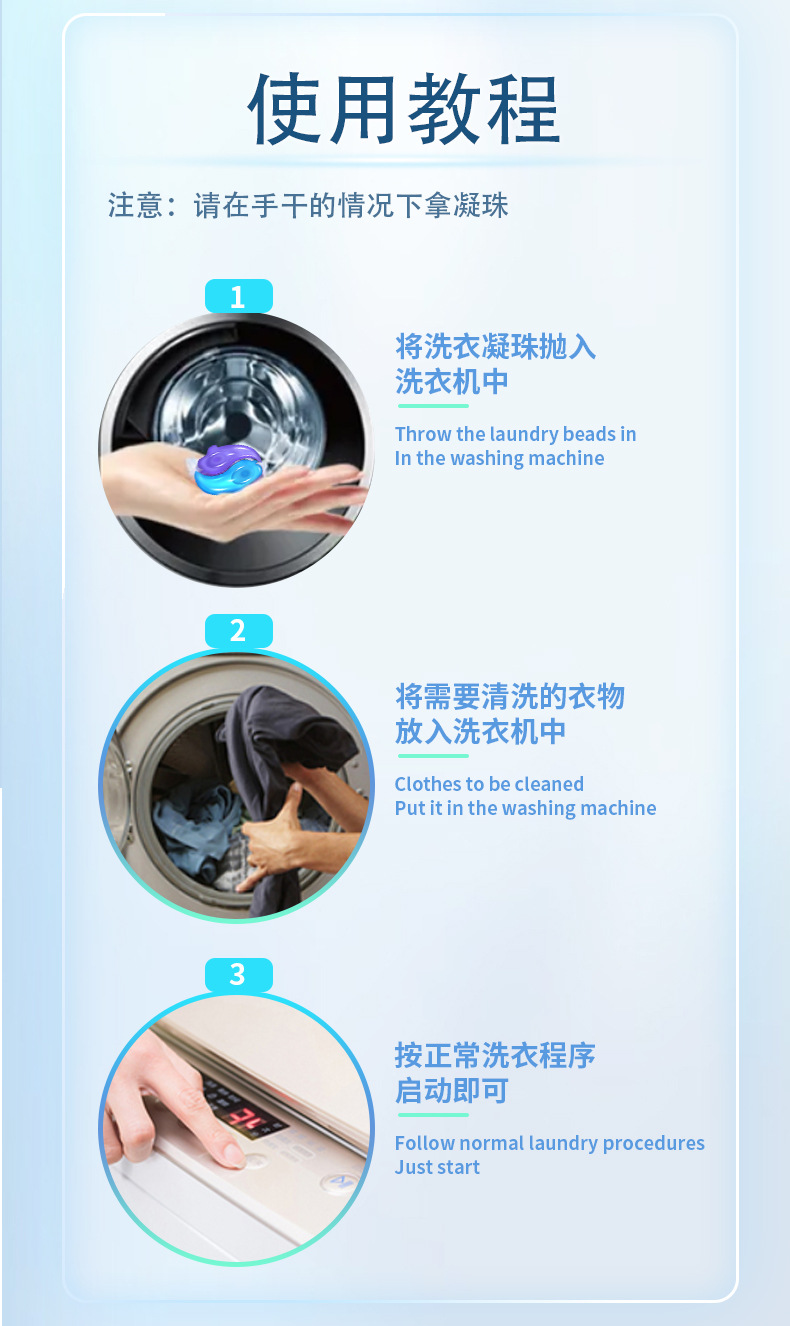 使用教程

注意：请在手干的情况下拿凝珠

1

将洗衣凝珠抛入洗衣机中

Throw the laundry beads in
In the washing machine

2

将需要清洗的衣物放入洗衣机中

Clothes to be cleaned
Put it in the washing machine

3

按正常洗衣程序启动即可

Follow normal laundry procedures
Just start