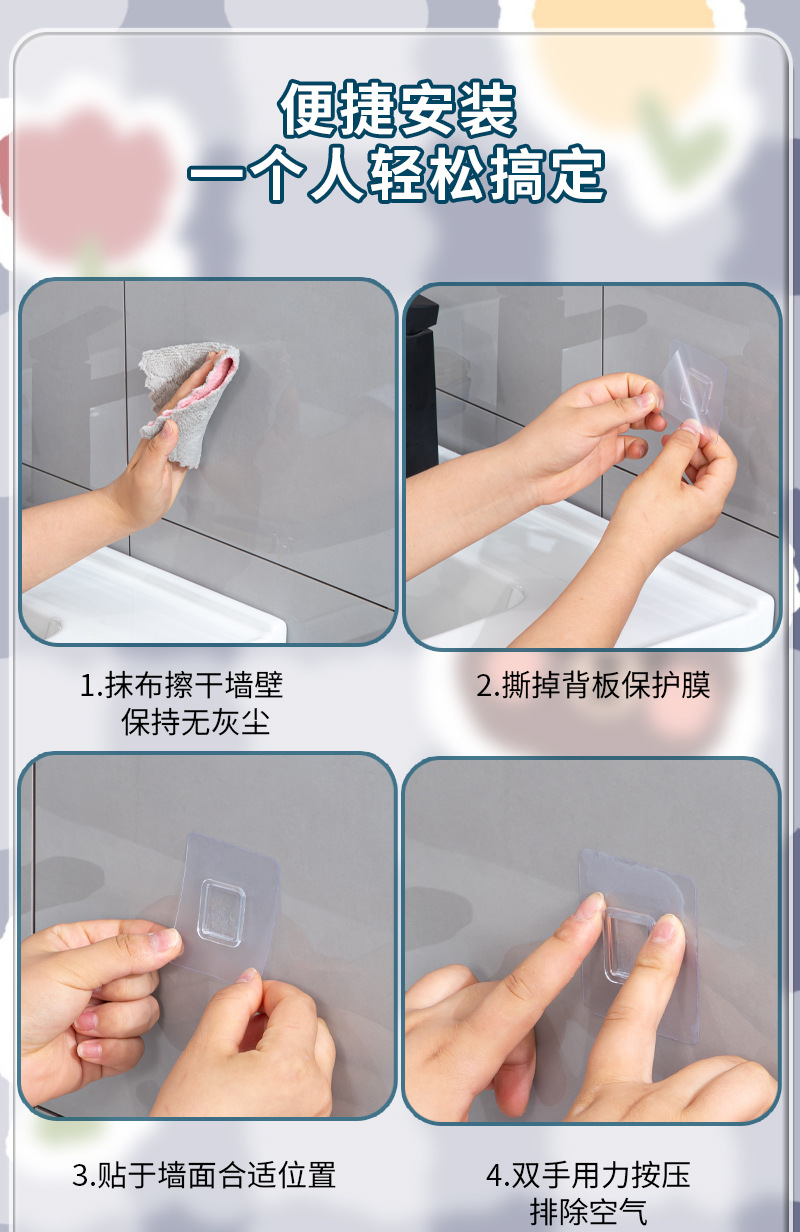 便捷安装
一个人轻松搞定

1.抹布擦干墙壁
保持无灰尘

2.撕掉背板保护膜

3.贴于墙面合适位置

4.双手用力按压
排除空气