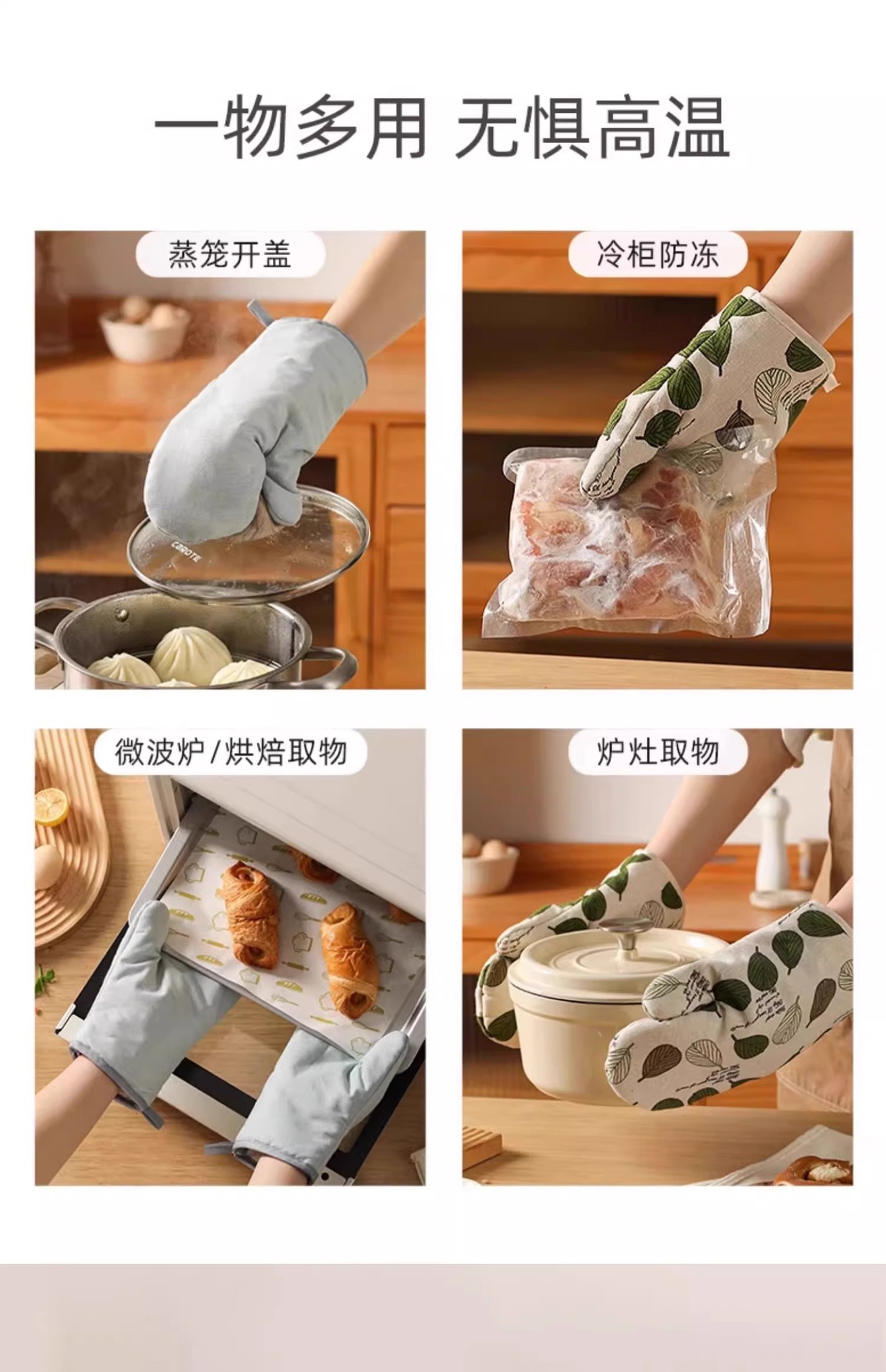 一物多用 无惧高温

蒸笼开盖

CAROTE

冷柜防冻

微波炉/烘焙取物

炉灶取物