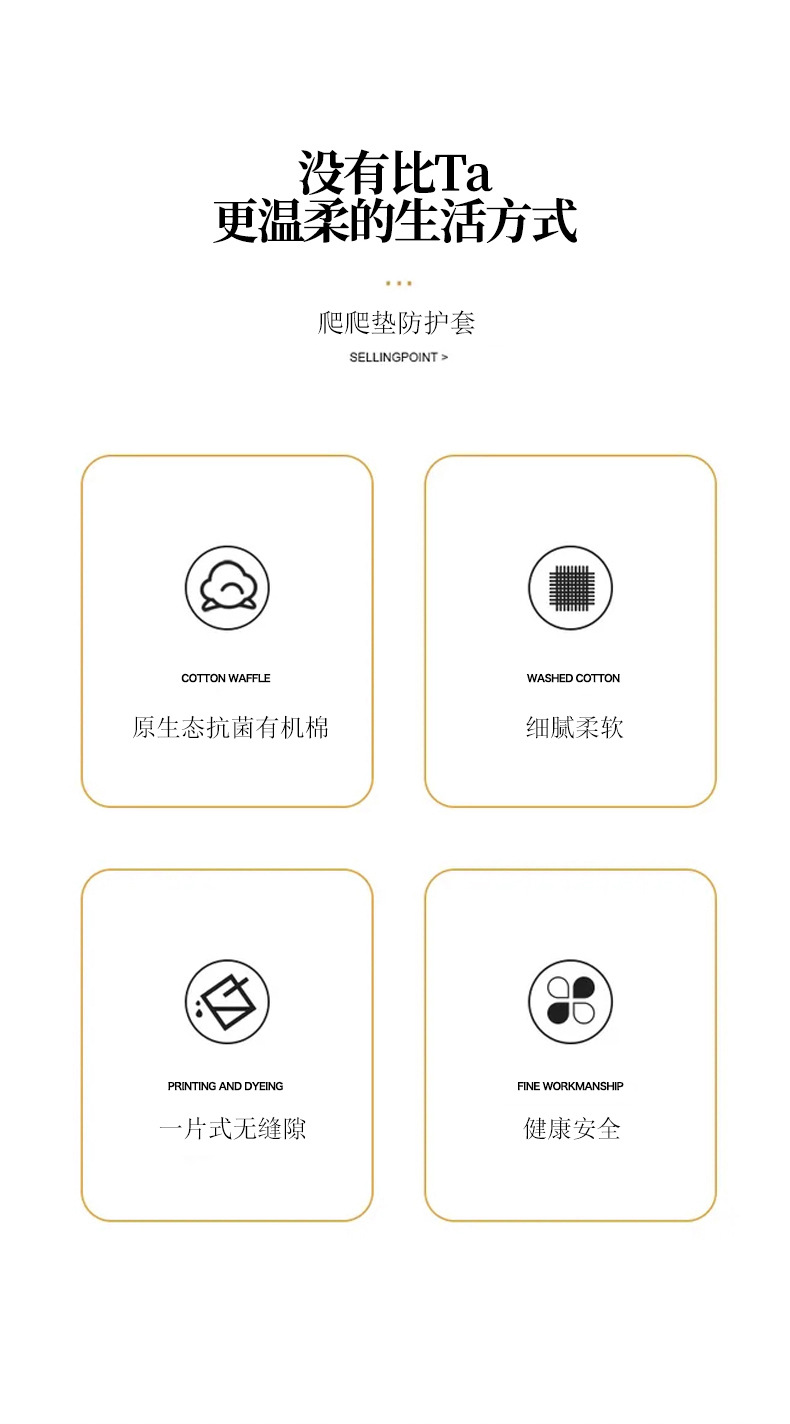 没有比Ta
更温柔的生活方式

爬爬垫防护套
SELLINGPOINT >

COTTON WAFFLE
原生态抗菌有机棉

WASHED COTTON
细腻柔软

PRINTING AND DYEING
一片式无缝隙

FINE WORKMANSHIP
健康安全