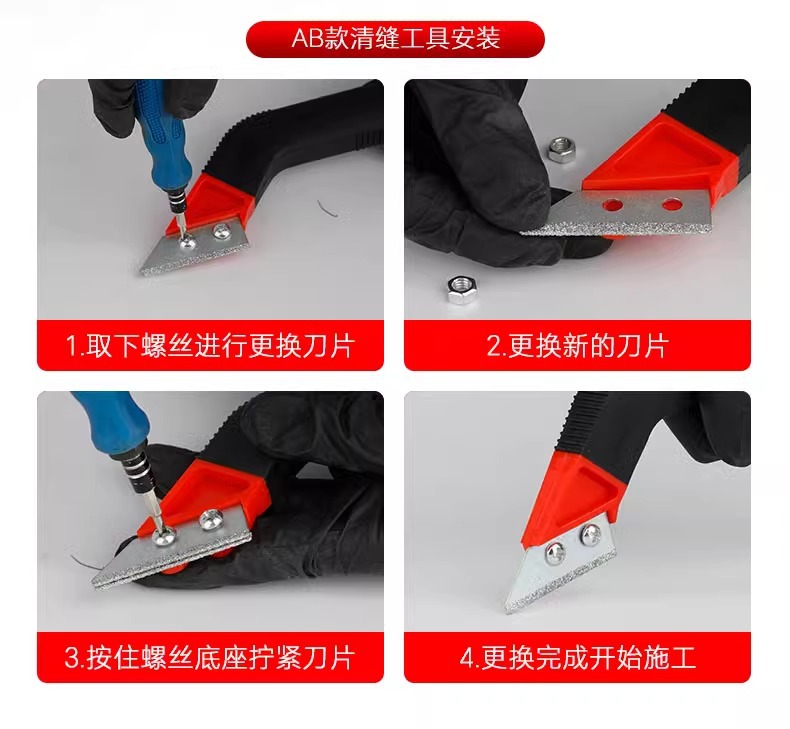 AB款清缝工具安装

1.取下螺丝进行更换刀片

2.更换新的刀片

3.按住螺丝底座拧紧刀片

4.更换完成开始施工