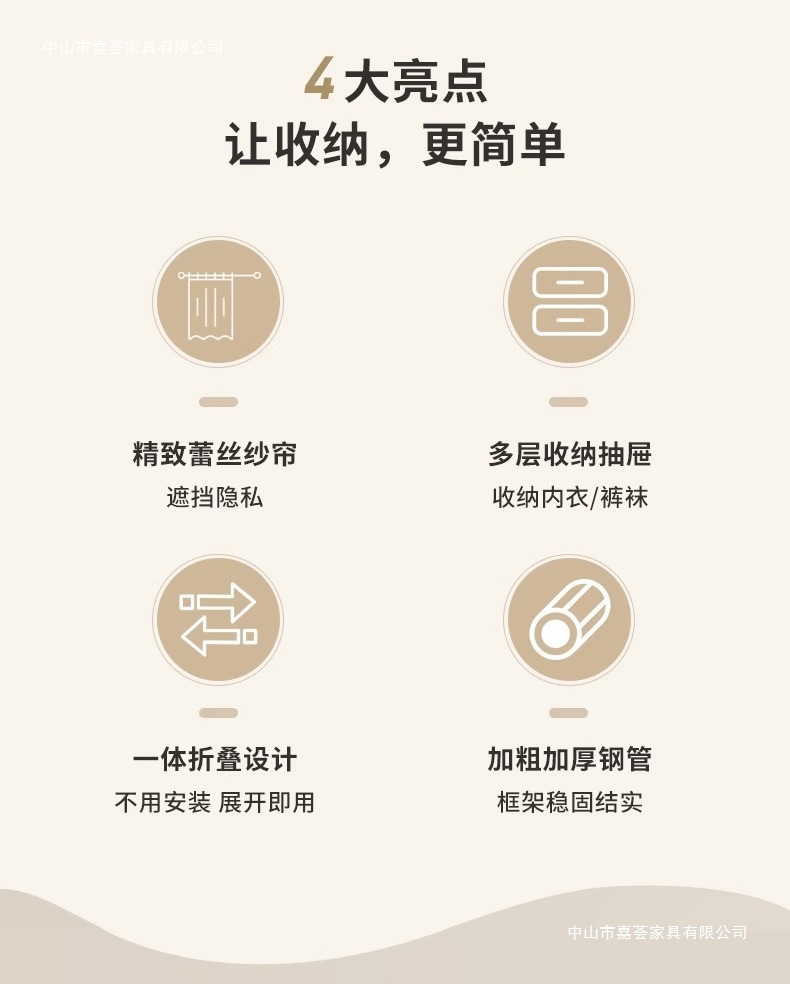 4大亮点
让收纳，更简单

精致蕾丝纱帘
遮挡隐私

多层收纳抽屉
收纳内衣/裤袜

一体折叠设计
不用安装 展开即用

加粗加厚钢管
框架稳固结实

中山市嘉荟家具有限公司