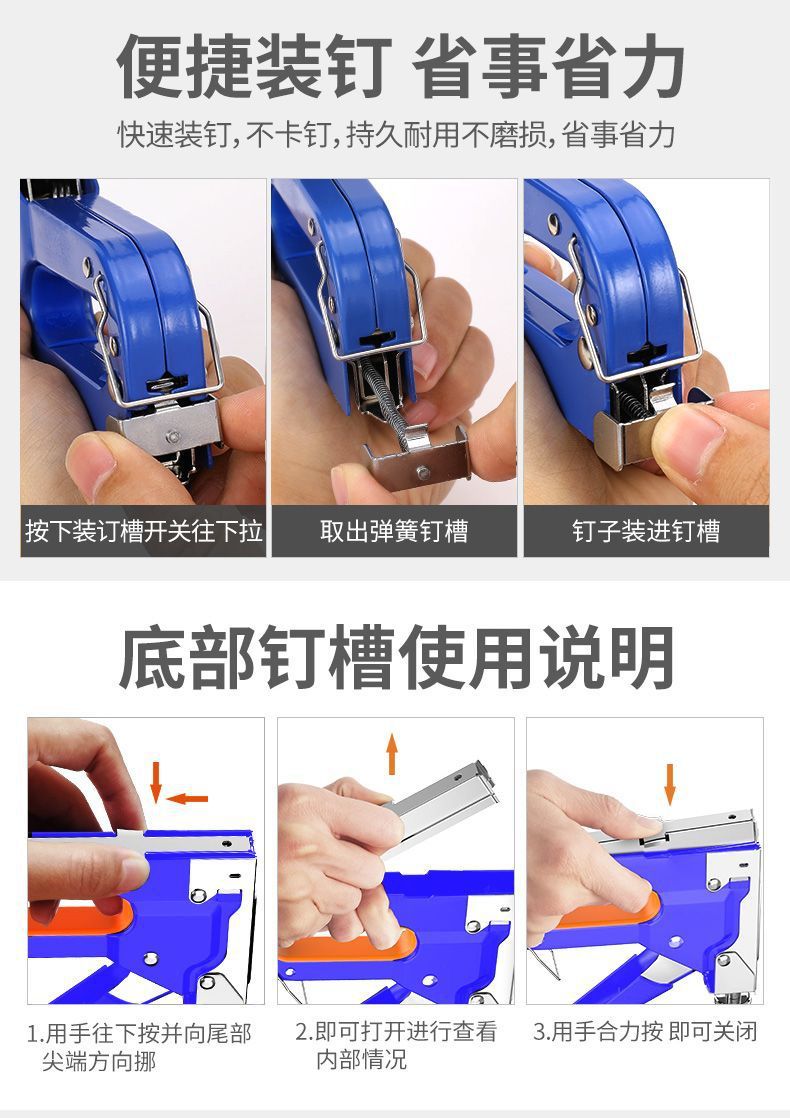 便捷装钉 省事省力

快速装钉，不卡钉，持久耐用不磨损，省事省力

按下装订槽开关往下拉

取出弹簧钉槽

钉子装进钉槽

底部钉槽使用说明

1.用手往下按并向尾部尖端方向挪

2.即可打开进行查看内部情况

3.用手合力按 即可关闭