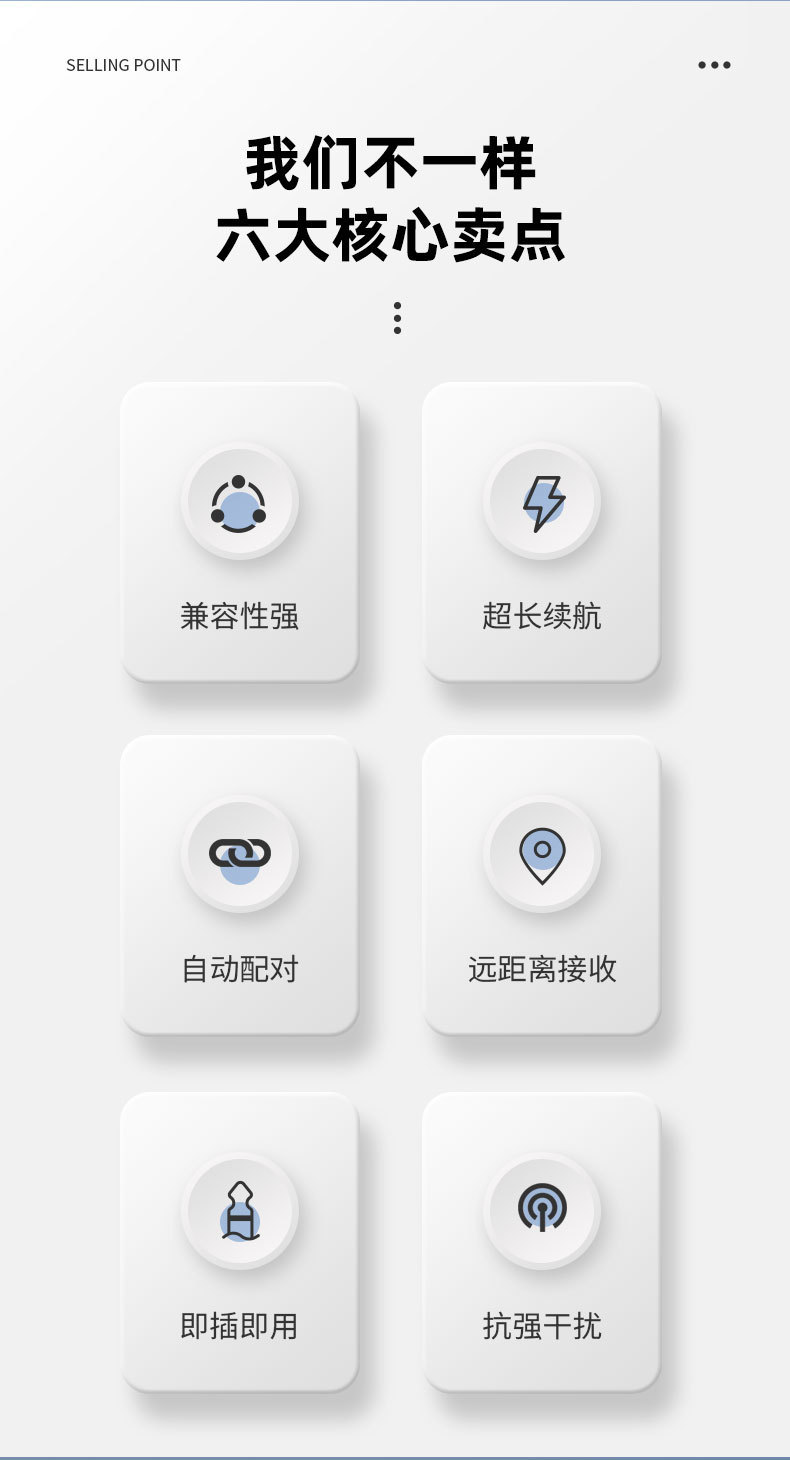 SELLING POINT

我们不一样
六大核心卖点

兼容性强

超长续航

自动配对

远距离接收

即插即用

抗强干扰