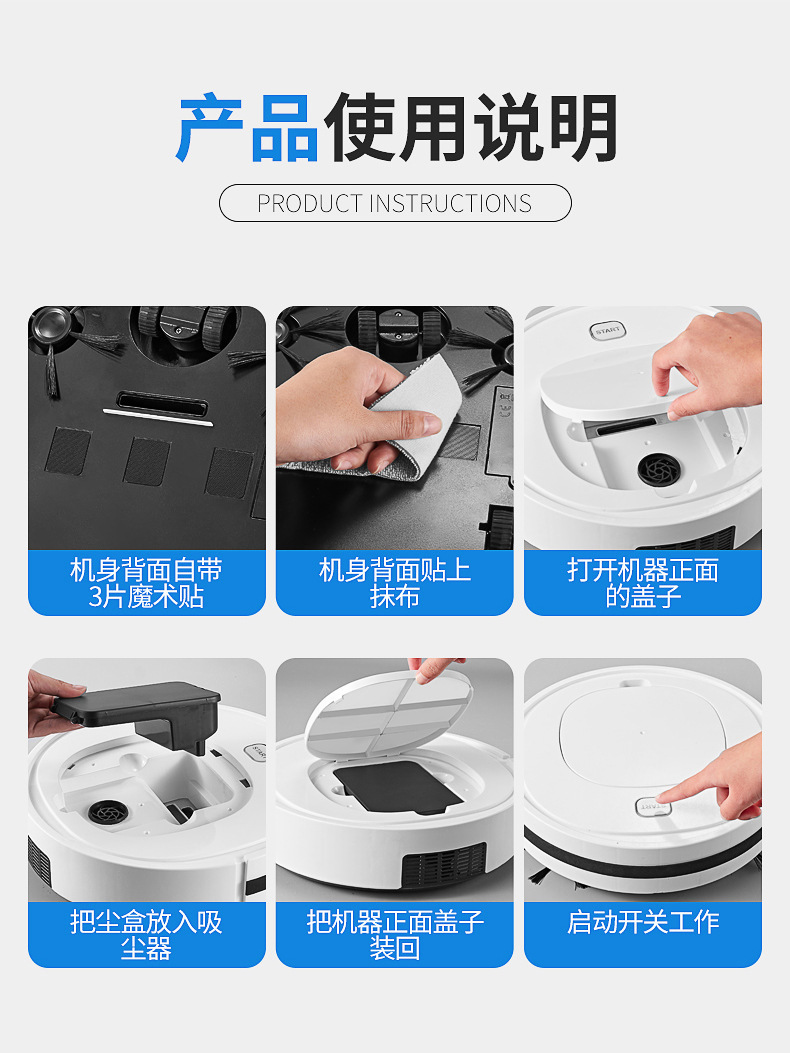 产品使用说明

PRODUCT INSTRUCTIONS

START

机身背面自带3片魔术贴

机身背面贴上抹布

打开机器正面的盖子

START

START

把尘盒放入吸尘器

把机器正面盖子装回

启动开关工作