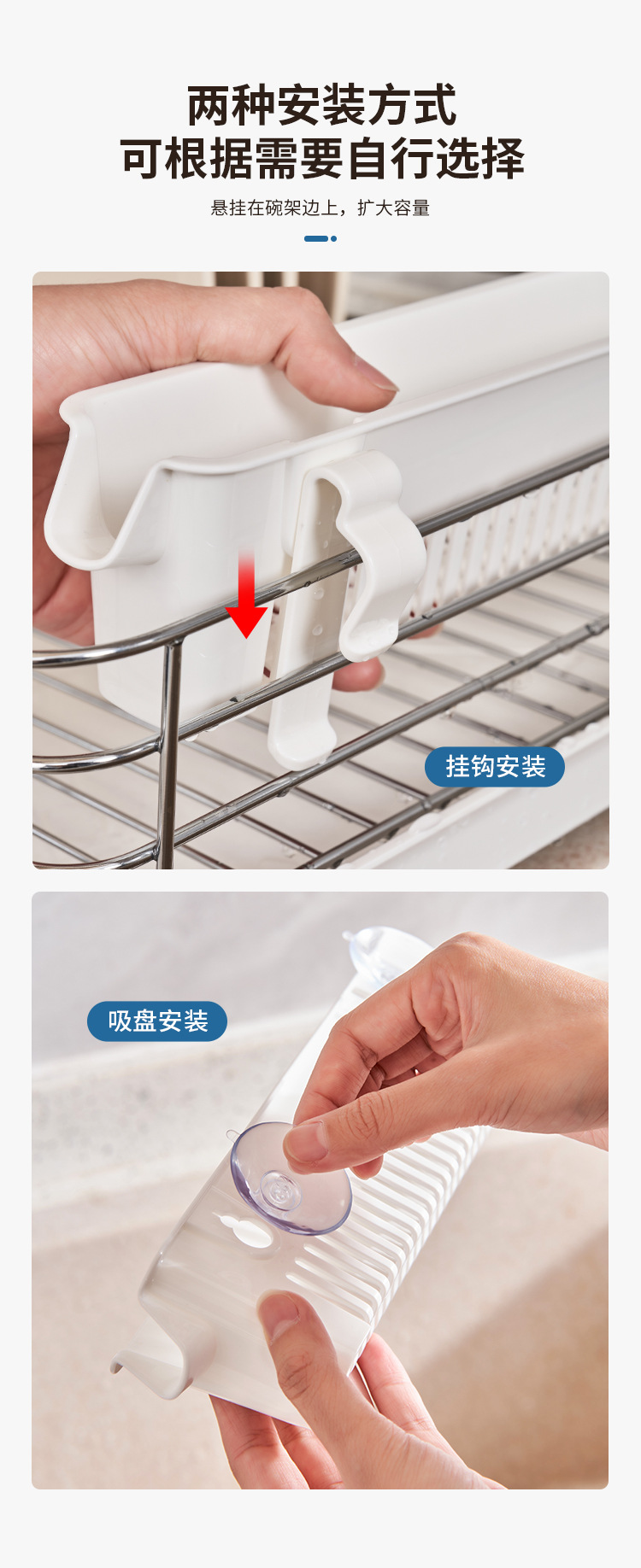 两种安装方式
可根据需要自行选择

悬挂在碗架边上，扩大容量

挂钩安装

吸盘安装