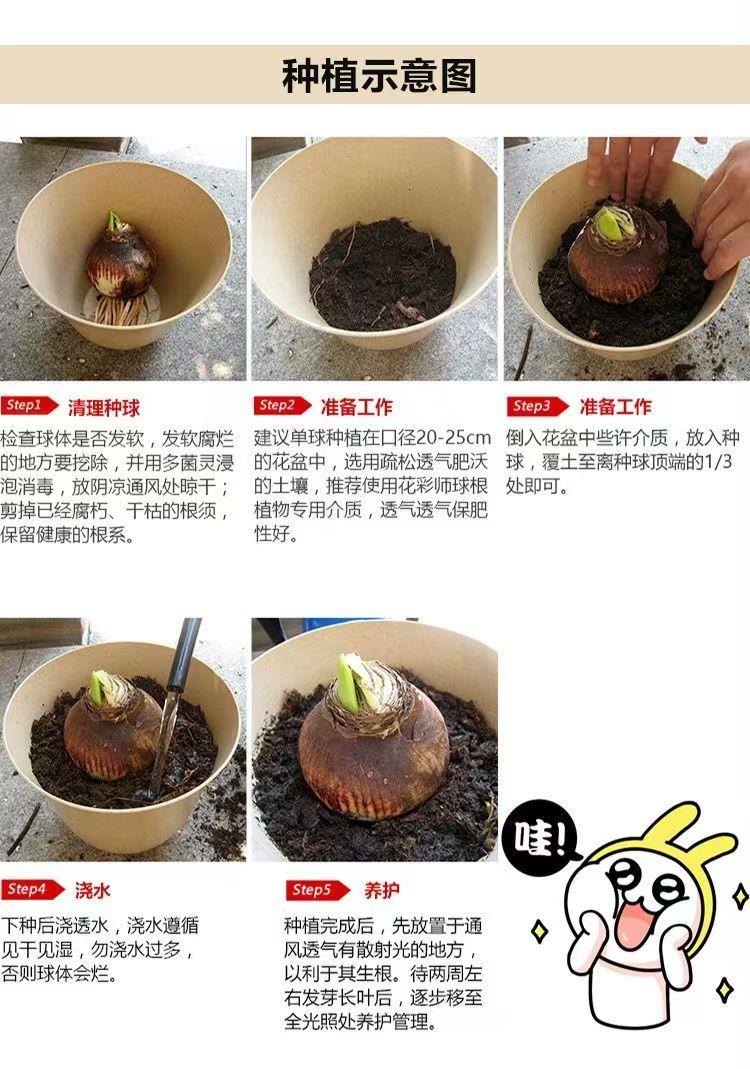 种植示意图

Step1 清理种球

检查球体是否发软，发软腐烂的地方要挖除，并用多菌灵浸泡消毒，放阴凉通风处晾干；剪掉已经腐朽、干枯的根须，保留健康的根系。

Step2 准备工作

建议单球种植在口径20-25cm的花盆中，选用疏松透气肥沃的土壤，推荐使用花彩师球根植物专用介质，透气透气保肥性好。

Step3 准备工作

倒入花盆中些许介质，放入种球，覆土至离种球顶端的1/3处即可。

Step4 浇水

下种后浇透水，浇水遵循见干见湿，勿浇水过多，否则球体会烂。

Step5 养护

种植完成后，先放置于通风透气有散射光的地方，以利于其生根。待两周左右发芽长叶后，逐步移至全光照处养护管理。

哇!