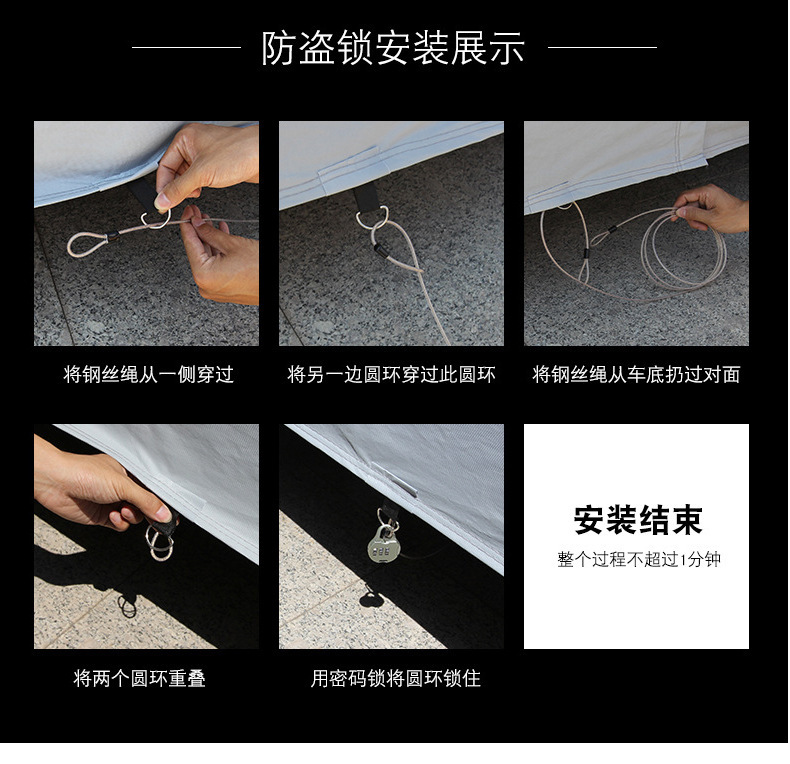 防盗锁安装展示

将钢丝绳从一侧穿过

将另一边圆环穿过此圆环

将钢丝绳从车底扔过对面

将两个圆环重叠

用密码锁将圆环锁住

安装结束

整个过程不超过1分钟