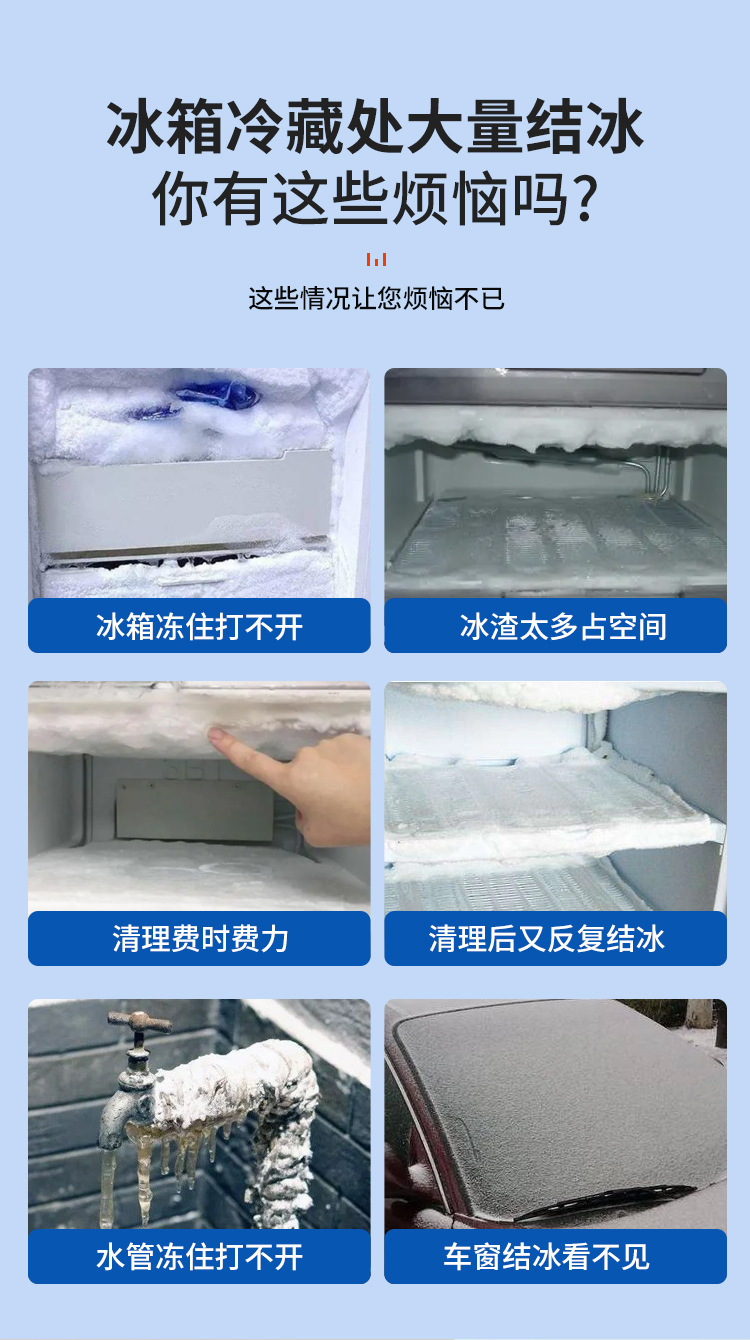 冰箱冷藏处大量结冰
你有这些烦恼吗?

这些情况让您烦恼不已

冰箱冻住打不开

冰渣太多占空间

清理费时费力

清理后又反复结冰

水管冻住打不开

车窗结冰看不见