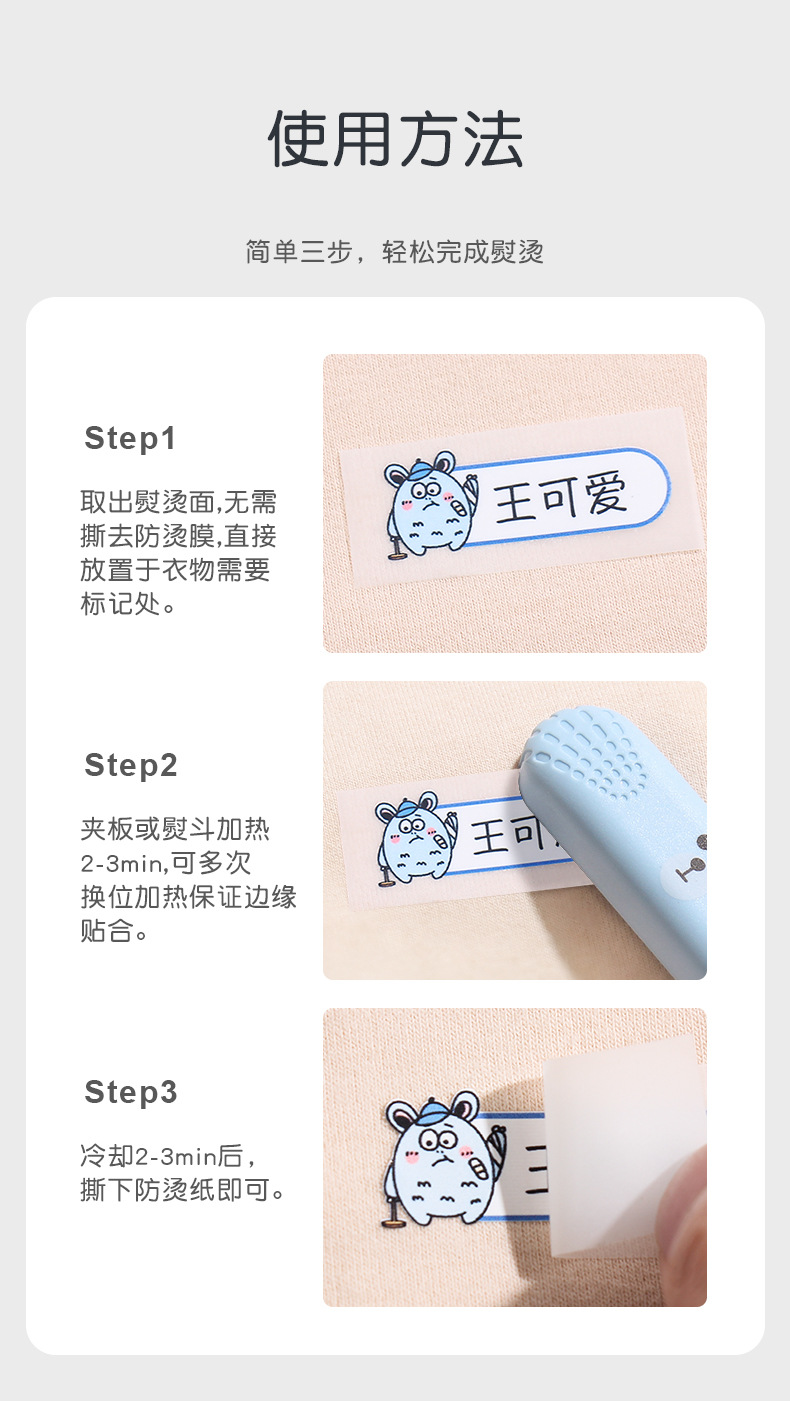 使用方法

简单三步，轻松完成熨烫

Step1

取出熨烫面,无需撕去防烫膜,直接放置于衣物需要标记处。

王可爱

Step2

夹板或熨斗加热2-3min,可多次换位加热保证边缘贴合。

王可

Step3

冷却2-3min后，撕下防烫纸即可。