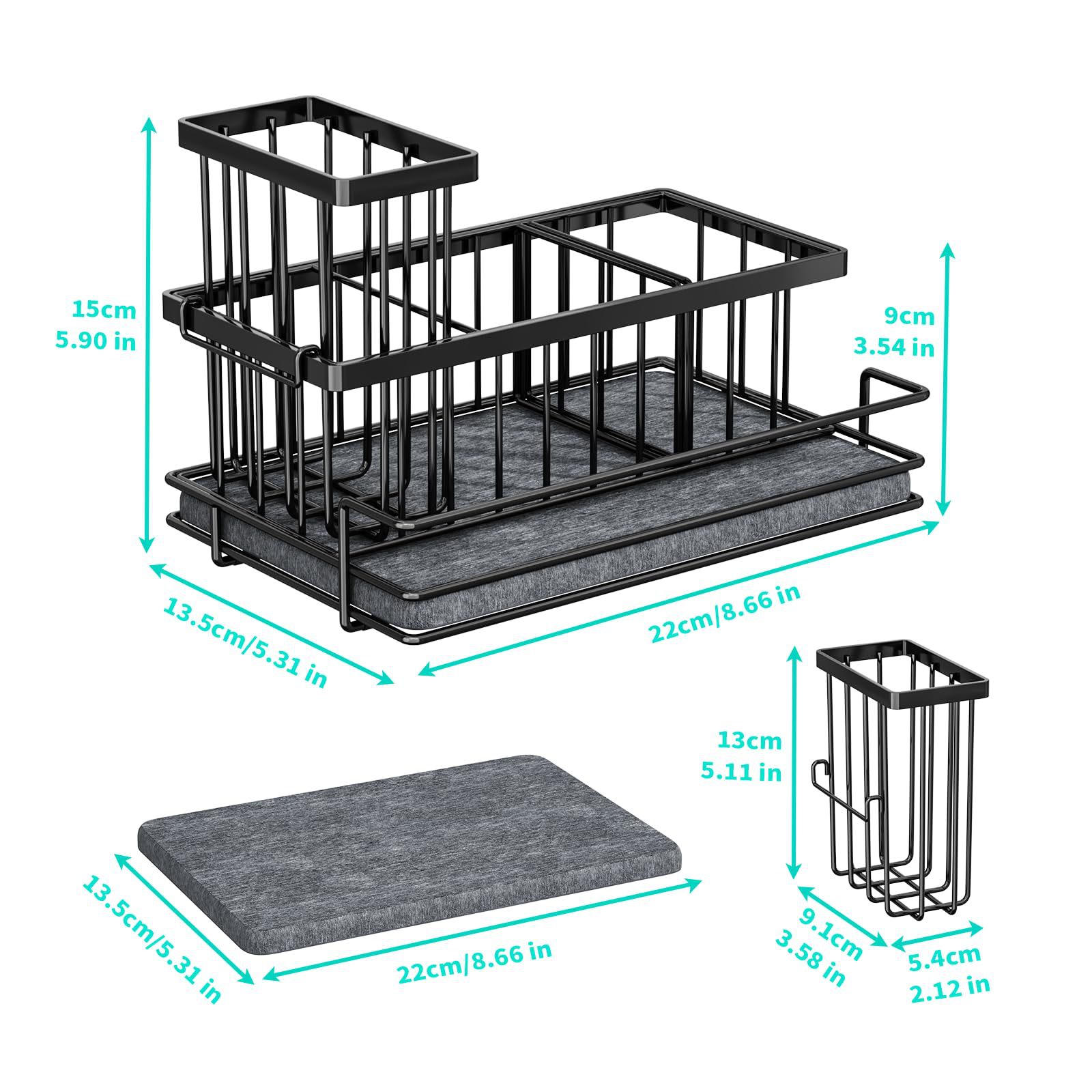 15cm
5.90 in

9cm
3.54 in

13.5cm/5.31 in

22cm/8.66 in

13cm
5.11 in

13.5cm/5.31 in

22cm/8.66 in

9.1cm
3.58 in

5.4cm
2.12 in